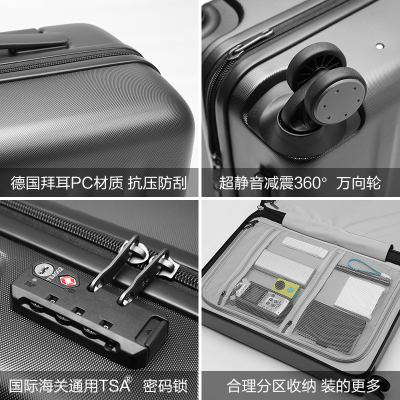 德国拜耳PC材质 抗压防刮

超静音减震360° 万向轮

国际海关通用TSA® 密码锁

合理分区收纳 装的更多