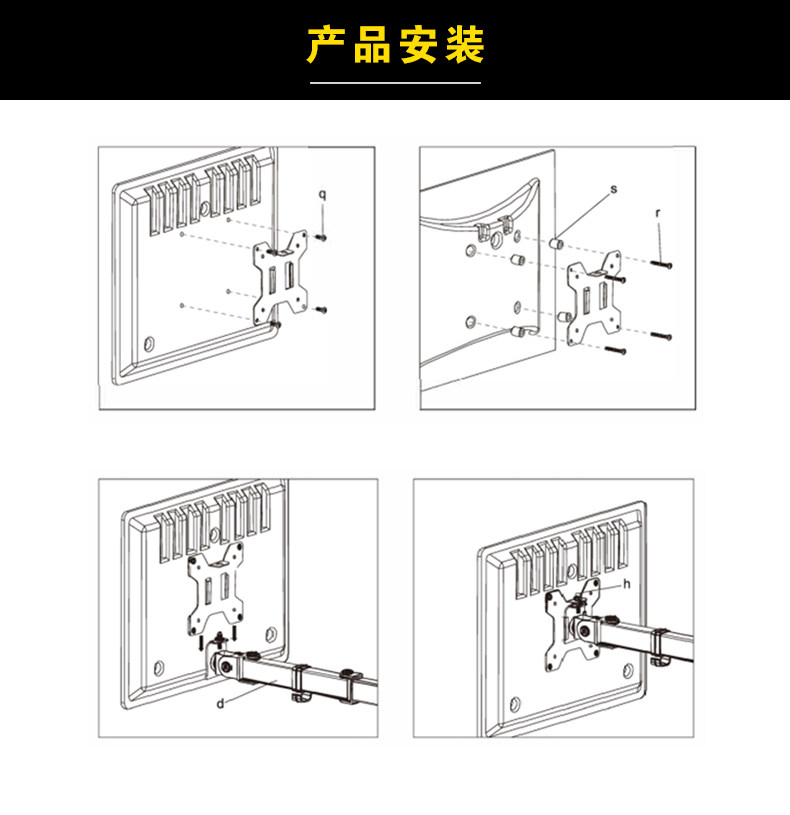 产品安装

q

s

r

d

h