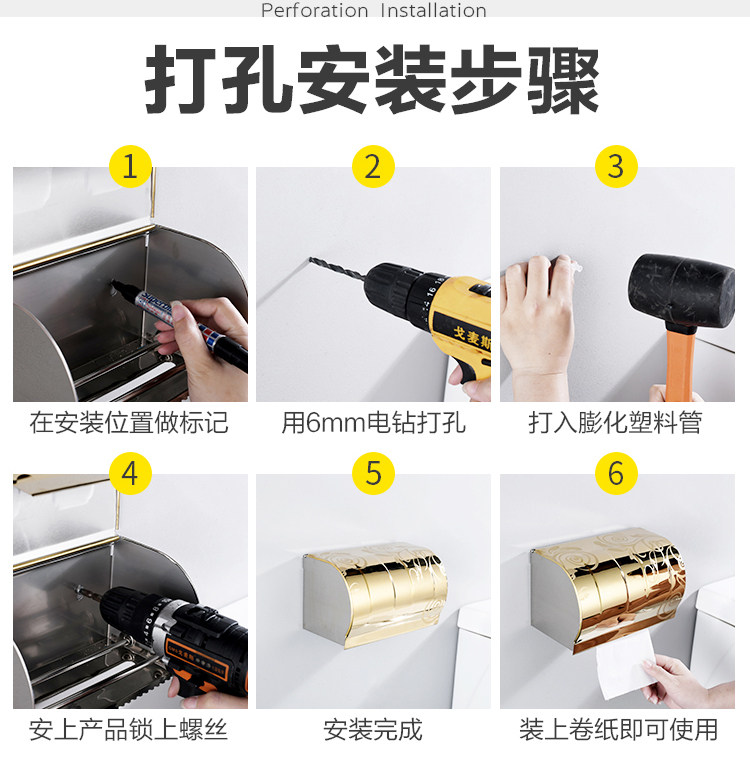 Perforation Installation

打孔安装步骤

1
在安装位置做标记

2
戈麦斯
用6mm电钻打孔

3
打入膨化塑料管

4
安上产品锁上螺丝

5
安装完成

6
装上卷纸即可使用