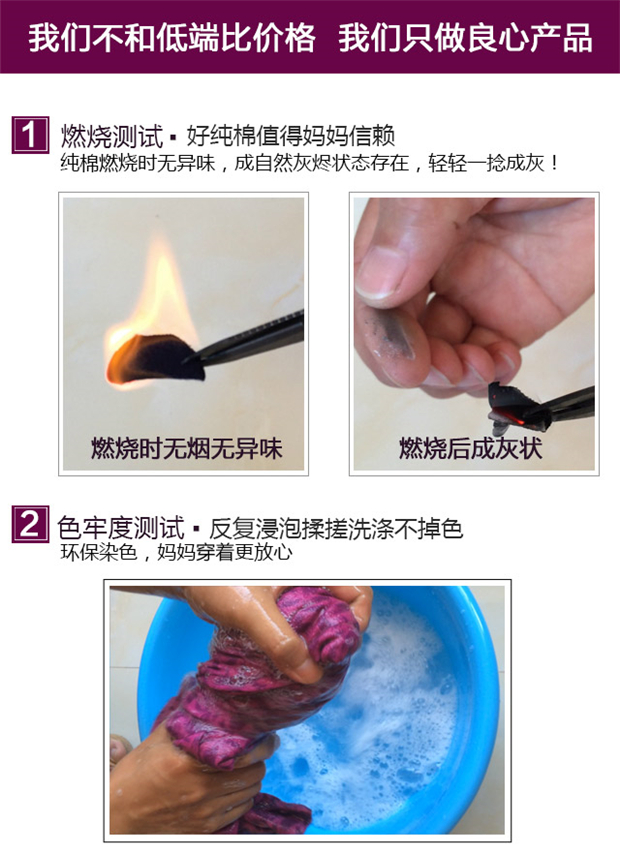 我们不和低端比价格 我们只做良心产品

1 燃烧测试 ▪ 好纯棉值得妈妈信赖
纯棉燃烧时无异味，成自然灰烬状态存在，轻轻一捻成灰！

燃烧时无烟无异味

燃烧后成灰状

2 色牢度测试 ▪ 反复浸泡揉搓洗涤不掉色
环保染色，妈妈穿着更放心