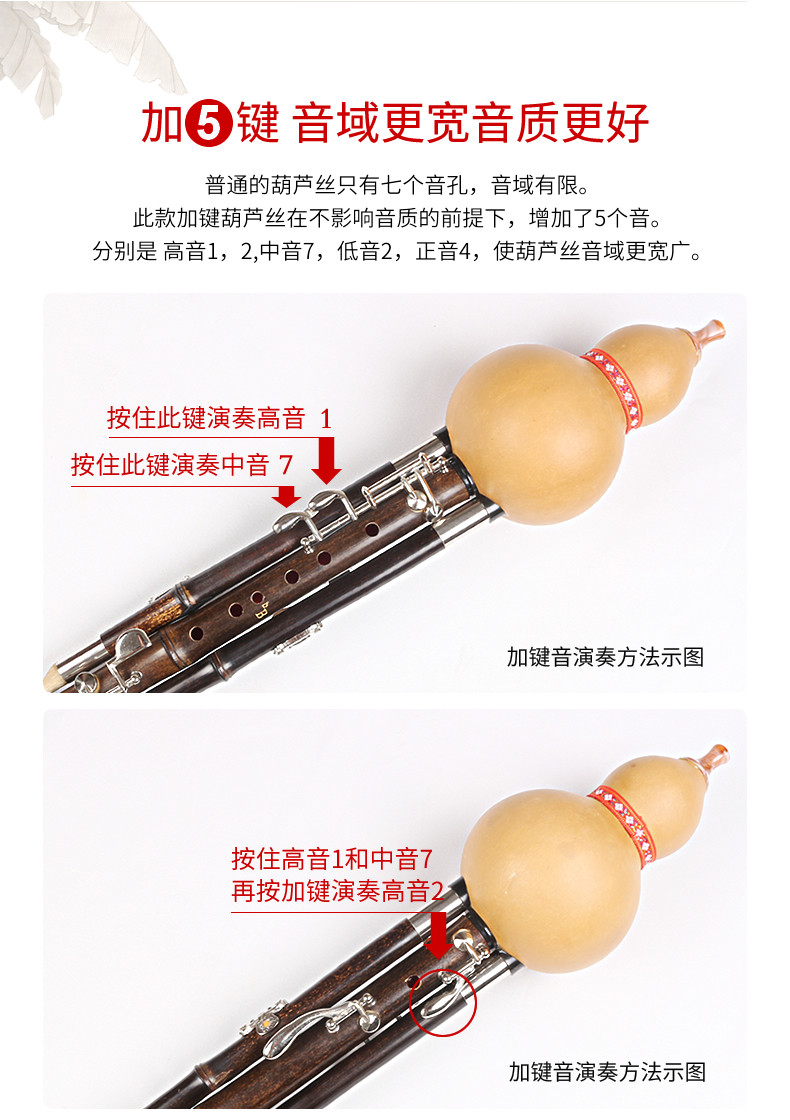 加5键 音域更宽音质更好

普通的葫芦丝只有七个音孔，音域有限。
此款加键葫芦丝在不影响音质的前提下，增加了5个音。
分别是 高音1，2,中音7，低音2，正音4，使葫芦丝音域更宽广。

按住此键演奏高音 1
按住此键演奏中音 7

加键音演奏方法示图

按住高音1和中音7
再按加键演奏高音2

加键音演奏方法示图