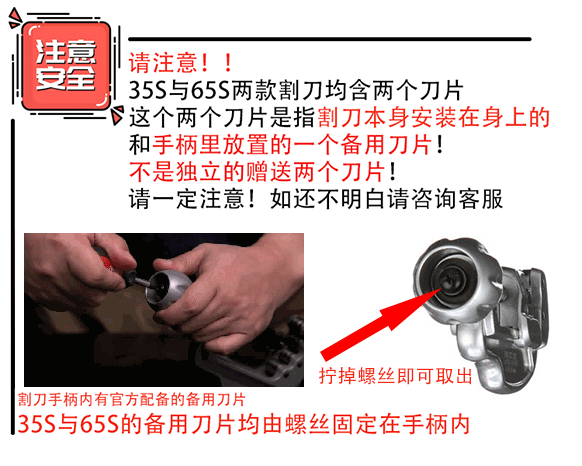 注意安全

请注意！！
35S与65S两款割刀均含两个刀片
这个两个刀片是指割刀本身安装在身上的和手柄里放置的一个备用刀片！
不是独立的赠送两个刀片！
请一定注意！如还不明白请咨询客服

拧掉螺丝即可取出

割刀手柄内有官方配备的备用刀片
35S与65S的备用刀片均由螺丝固定在手柄内