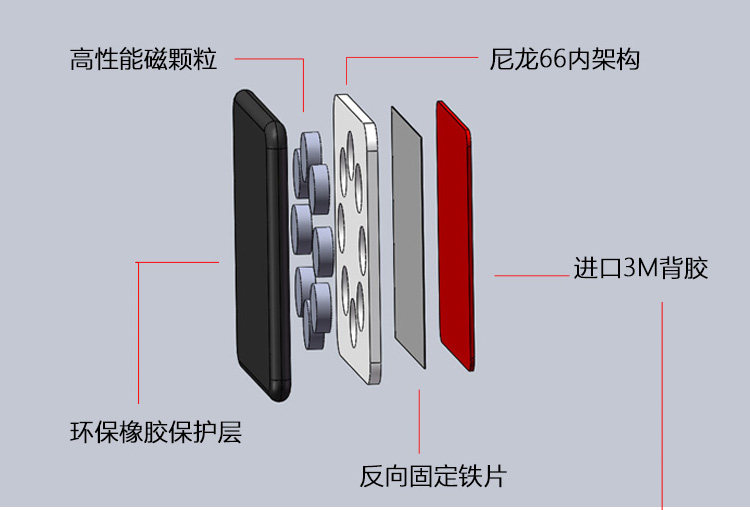 高性能磁颗粒

尼龙66内架构

进口3M背胶

环保橡胶保护层

反向固定铁片