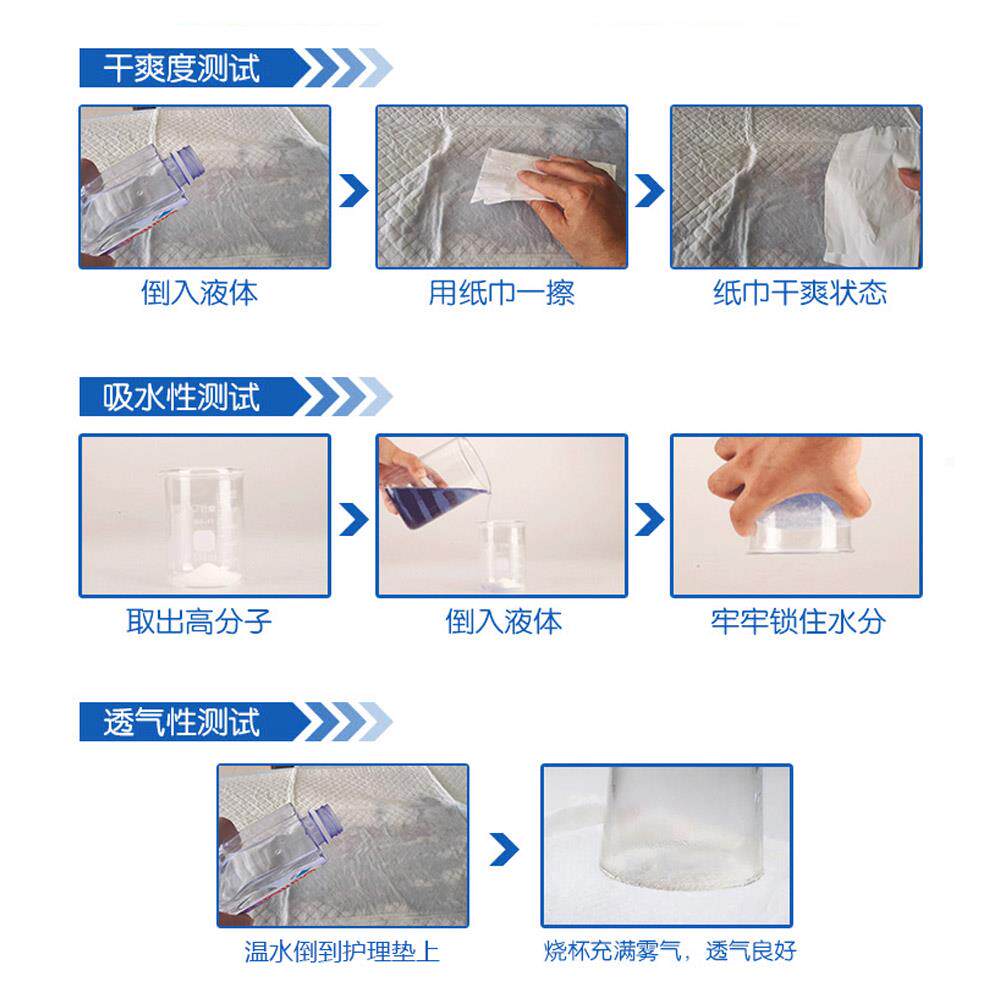 干爽度测试

倒入液体

用纸巾一擦

纸巾干爽状态

吸水性测试

取出高分子

倒入液体

牢牢锁住水分

透气性测试

温水倒到护理垫上

烧杯充满雾气，透气良好