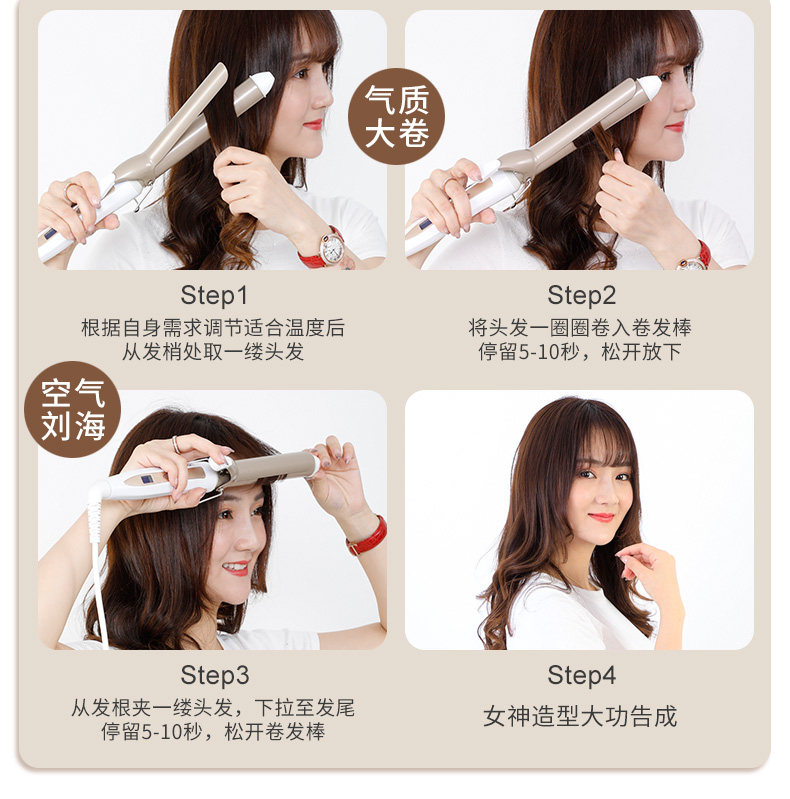 气质大卷

Step1
根据自身需求调节适合温度后
从发梢处取一缕头发

Step2
将头发一圈圈卷入卷发棒
停留5-10秒，松开放下

空气刘海

Step3
从发根夹一缕头发，下拉至发尾
停留5-10秒，松开卷发棒

Step4
女神造型大功告成