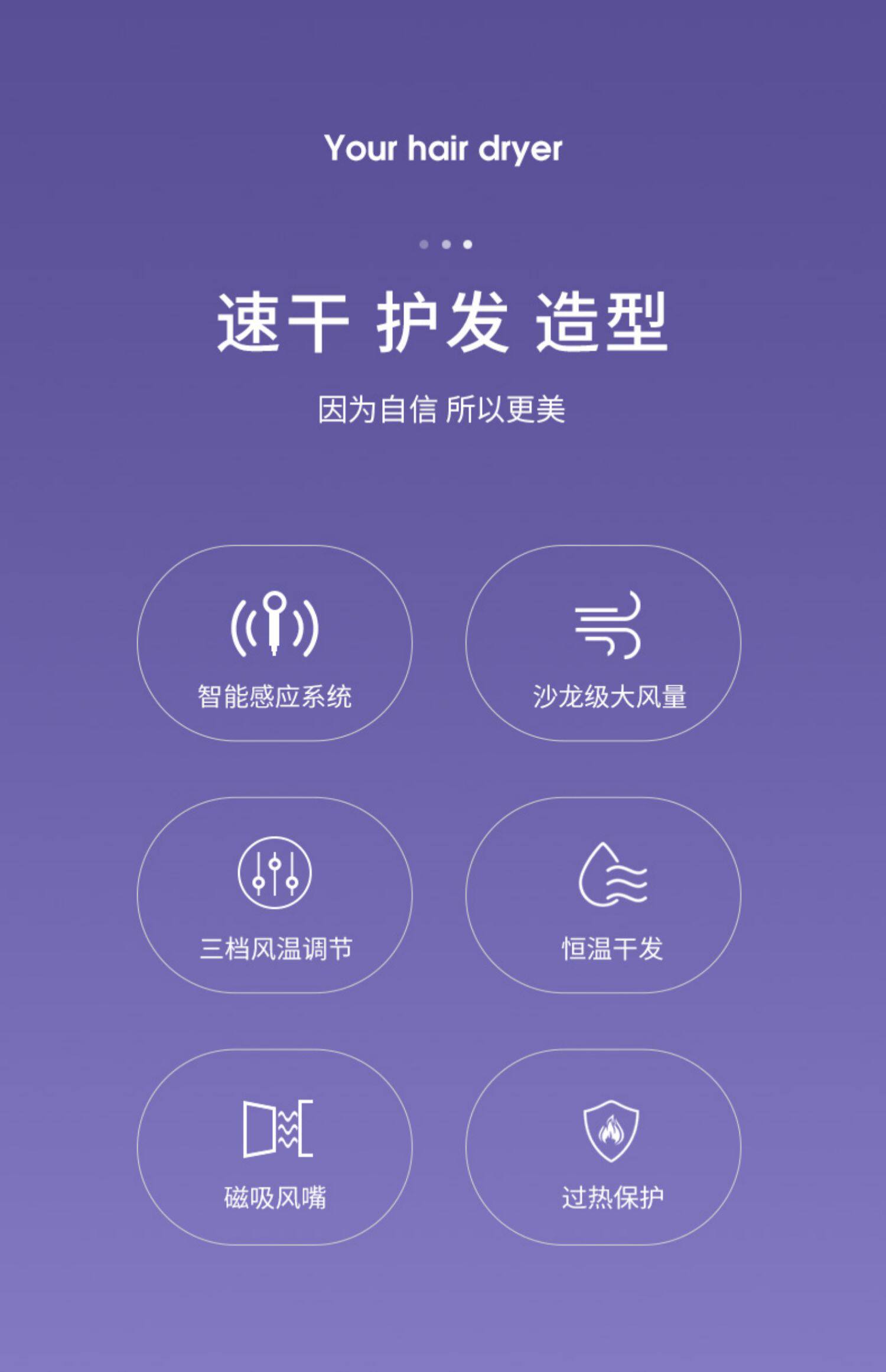 Your hair dryer

速干 护发 造型

因为自信 所以更美

智能感应系统

沙龙级大风量

三档风温调节

恒温干发

磁吸风嘴

过热保护