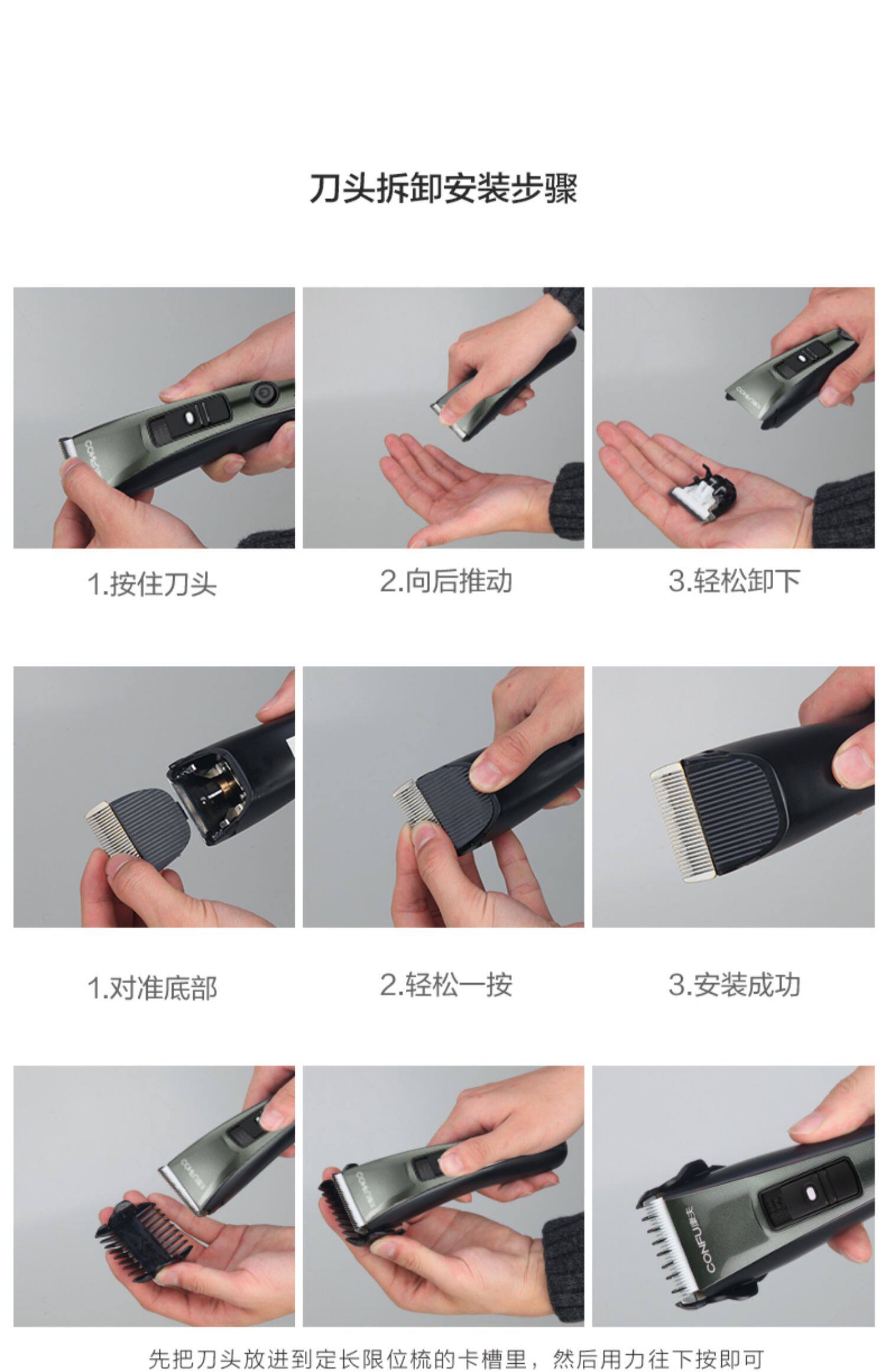 刀头拆卸安装步骤

1.按住刀头

2.向后推动

3.轻松卸下

1.对准底部

2.轻松一按

3.安装成功

CONFU康夫

先把刀头放进到定长限位梳的卡槽里，然后用力往下按即可