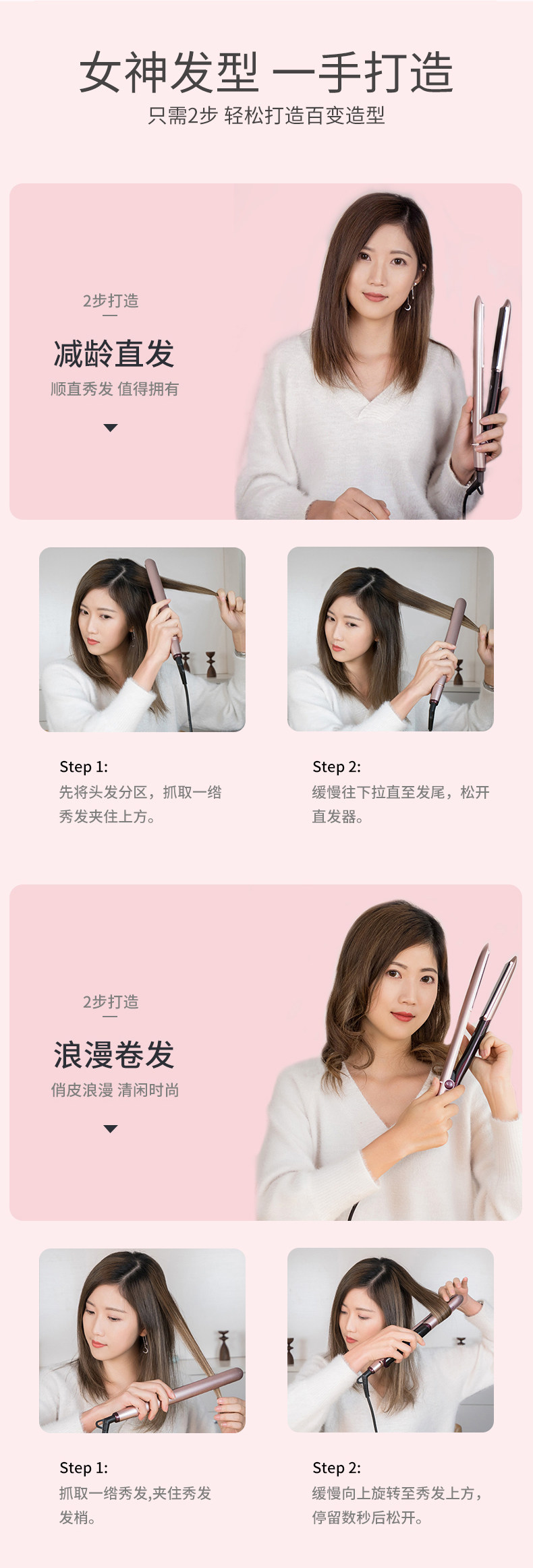 女神发型 一手打造
只需2步 轻松打造百变造型

2步打造
减龄直发
顺直秀发 值得拥有

Step 1:
先将头发分区，抓取一绺秀发夹住上方。

Step 2:
缓慢往下拉直至发尾，松开直发器。

2步打造
浪漫卷发
俏皮浪漫 清闲时尚

Step 1:
抓取一绺秀发,夹住秀发发梢。

Step 2:
缓慢向上旋转至秀发上方，停留数秒后松开。