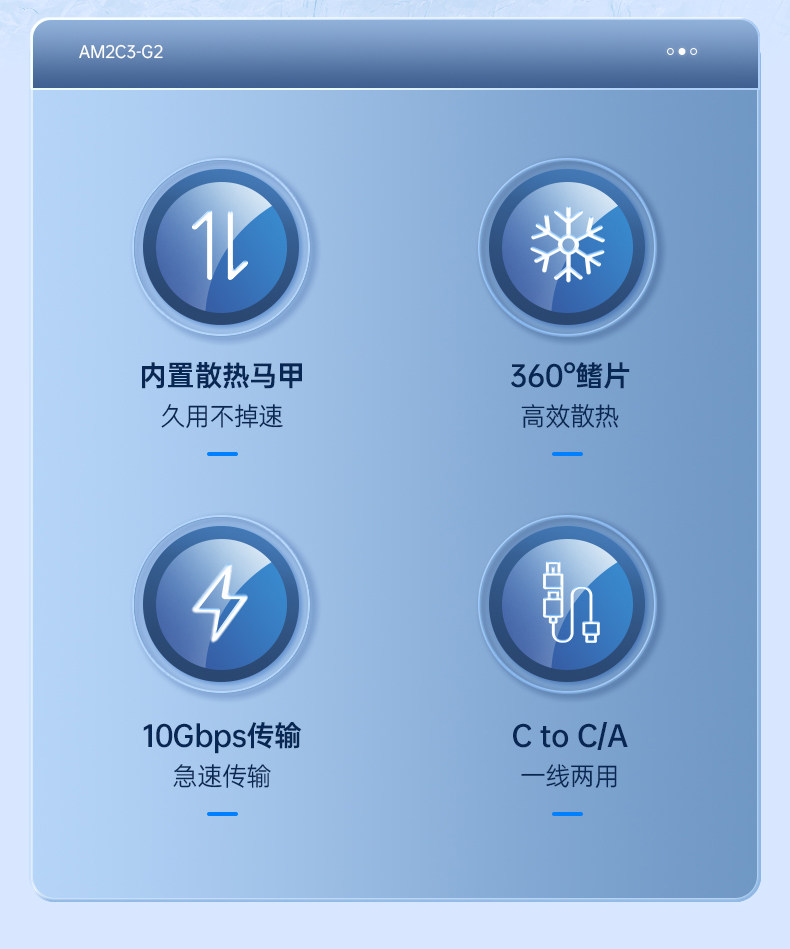 AM2C3-G2

内置散热马甲
久用不掉速

360°鳍片
高效散热

10Gbps传输
急速传输

C to C/A
一线两用