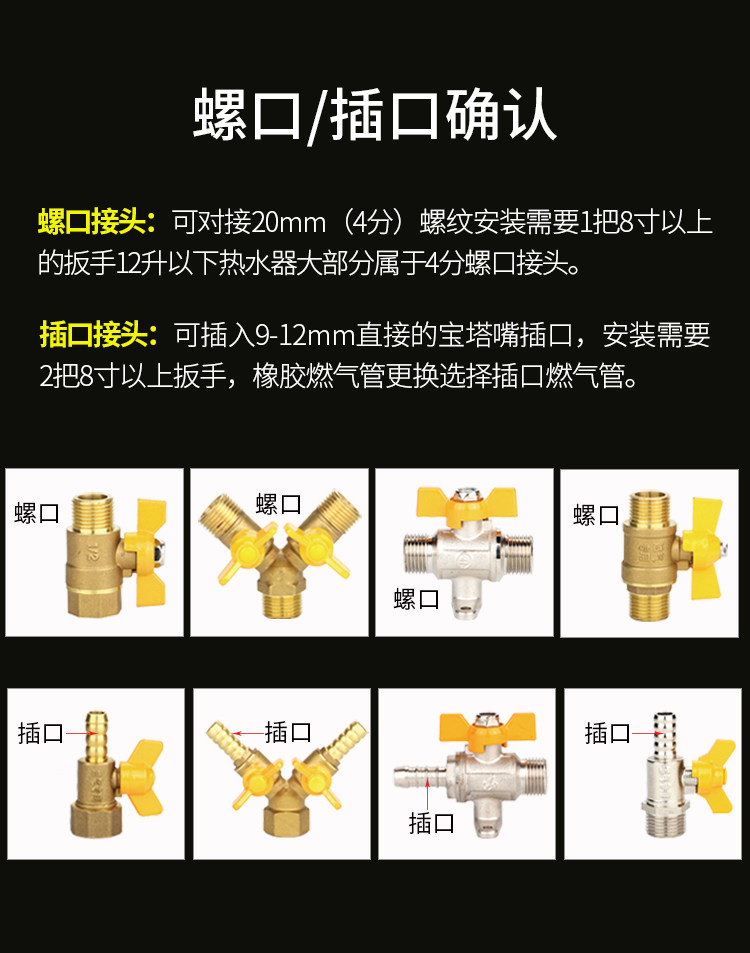 螺口/插口确认

螺口接头：可对接20mm（4分）螺纹安装需要1把8寸以上的扳手12升以下热水器大部分属于4分螺口接头。

插口接头：可插入9-12mm直接的宝塔嘴插口，安装需要2把8寸以上扳手，橡胶燃气管更换选择插口燃气管。

螺口
1/2

螺口

螺口

螺口

插口

插口

插口

插口