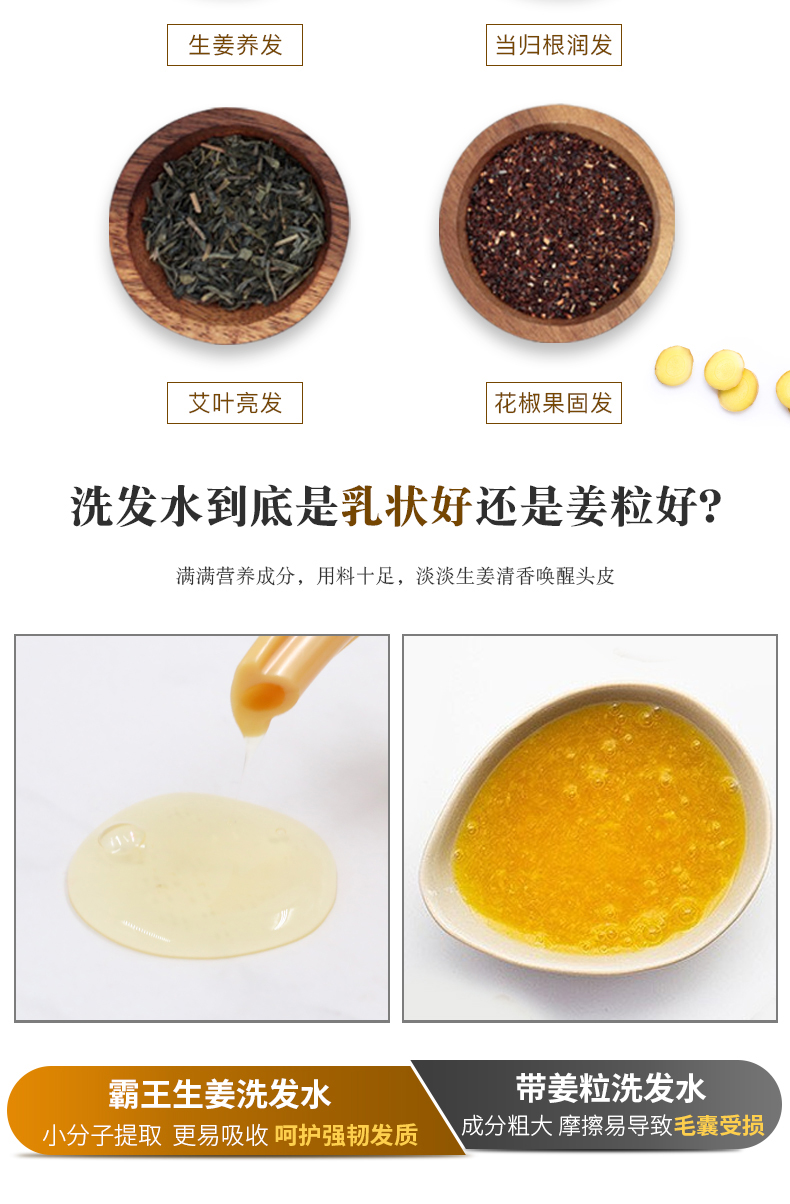 生姜养发

当归根润发

艾叶亮发

花椒果固发

洗发水到底是乳状好还是姜粒好?

满满营养成分，用料十足，淡淡生姜清香唤醒头皮

霸王生姜洗发水

小分子提取 更易吸收 呵护强韧发质

带姜粒洗发水

成分粗大 摩擦易导致毛囊受损