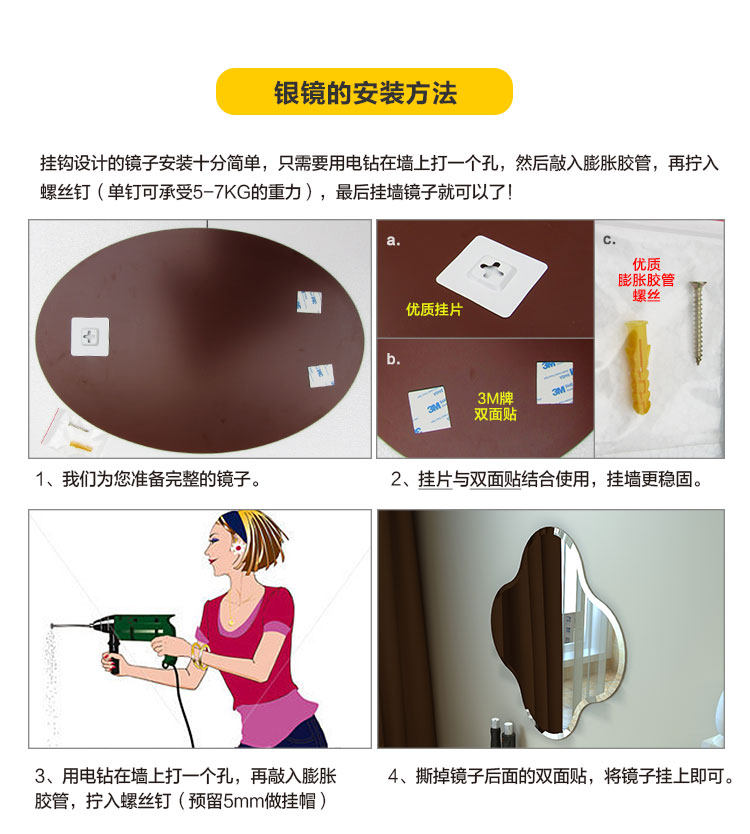 银镜的安装方法

挂钩设计的镜子安装十分简单，只需要用电钻在墙上打一个孔，然后敲入膨胀胶管，再拧入螺丝钉（单钉可承受5-7KG的重力），最后挂墙镜子就可以了!

a.

优质挂片

b.

3M牌
双面贴

c.

优质
膨胀胶管
螺丝

1、我们为您准备完整的镜子。

2、挂片与双面贴结合使用，挂墙更稳固。

3、用电钻在墙上打一个孔，再敲入膨胀胶管，拧入螺丝钉（预留5mm做挂帽）

4、撕掉镜子后面的双面贴，将镜子挂上即可。