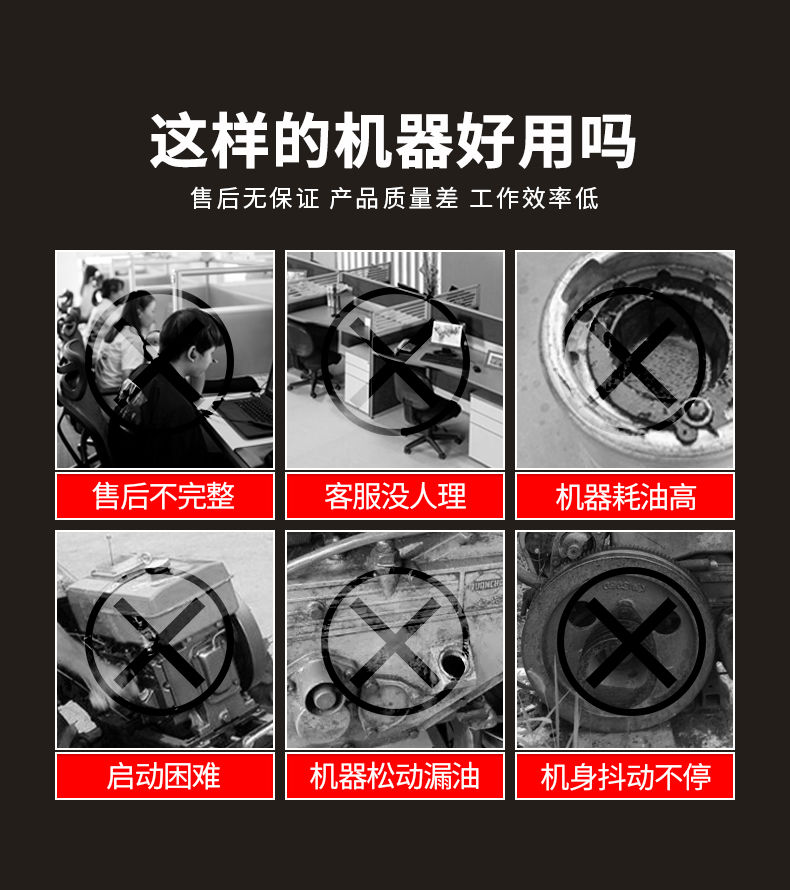 这样的机器好用吗

售后无保证 产品质量差 工作效率低

售后不完整

客服没人理

机器耗油高

启动困难

机器松动漏油

机身抖动不停