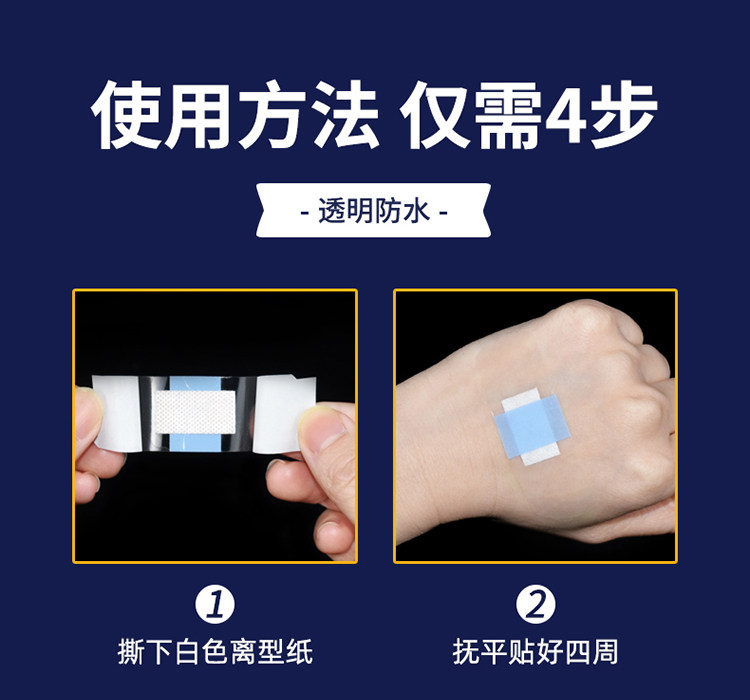 使用方法 仅需4步

- 透明防水 -

1
撕下白色离型纸

2
抚平贴好四周