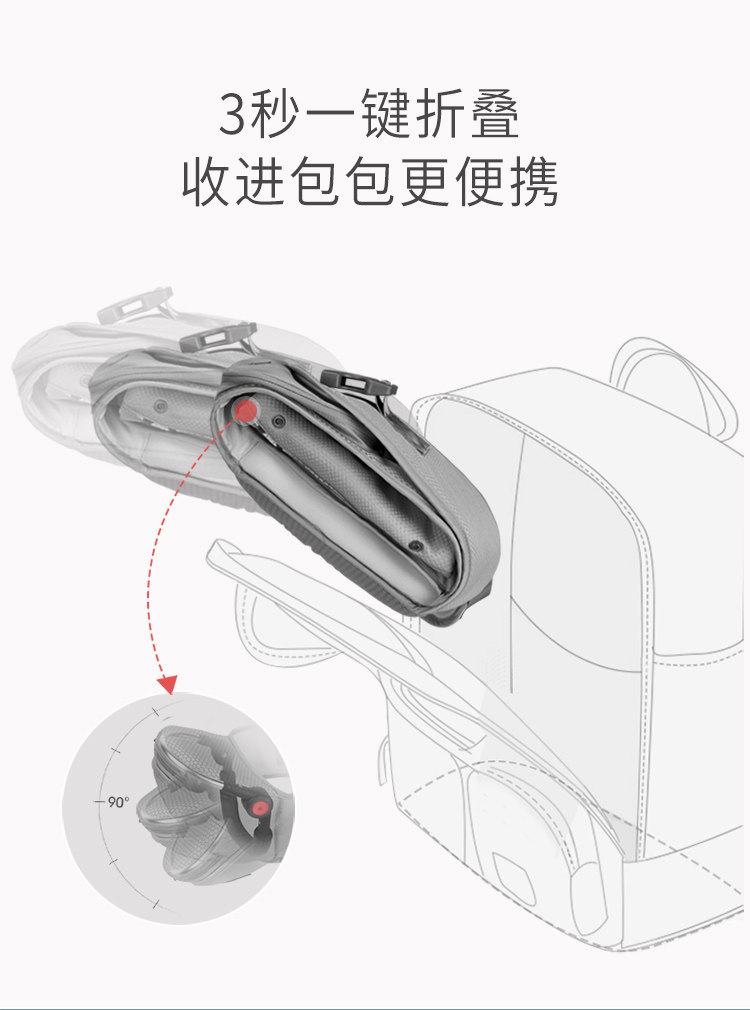 3秒一键折叠
收进包包更便携

90°