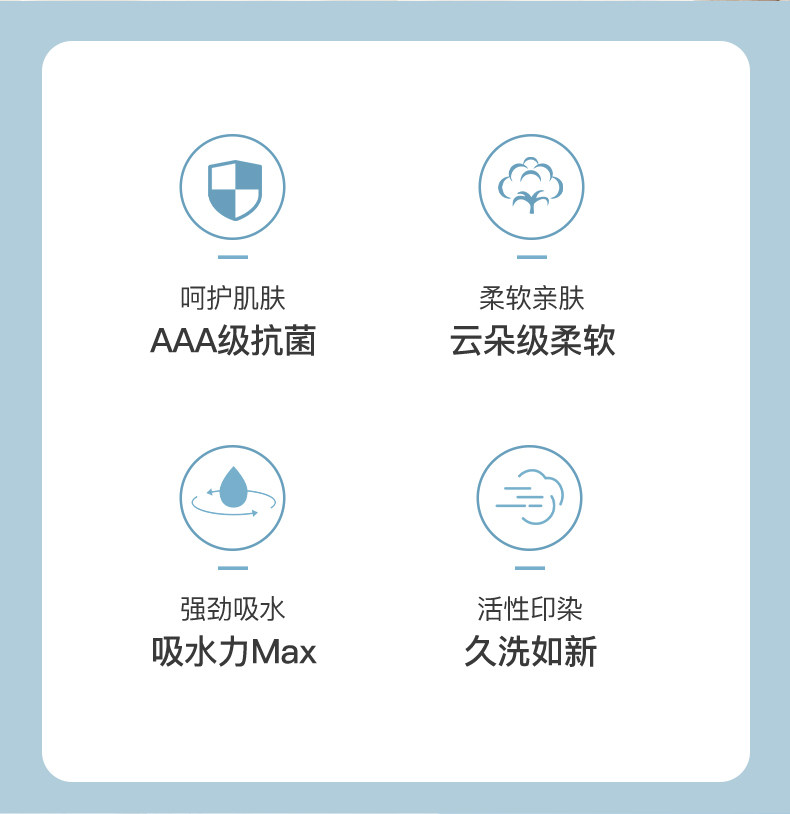 呵护肌肤
AAA级抗菌

柔软亲肤
云朵级柔软

强劲吸水
吸水力Max

活性印染
久洗如新