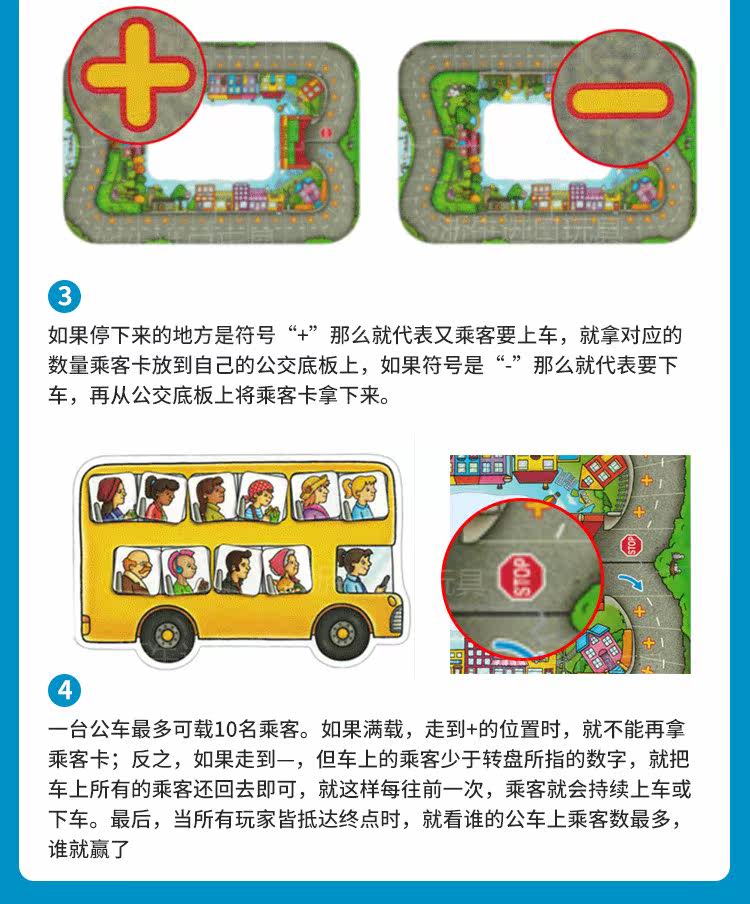 3

如果停下来的地方是符号“+”那么就代表又乘客要上车，就拿对应的数量乘客卡放到自己的公交底板上，如果符号是“-”那么就代表要下车，再从公交底板上将乘客卡拿下来。

STOP

STOP

4

一台公车最多可载10名乘客。如果满载，走到+的位置时，就不能再拿乘客卡；反之，如果走到—，但车上的乘客少于转盘所指的数字，就把车上所有的乘客还回去即可，就这样每往前一次，乘客就会持续上车或下车。最后，当所有玩家皆抵达终点时，就看谁的公车上乘客数最多，谁就赢了