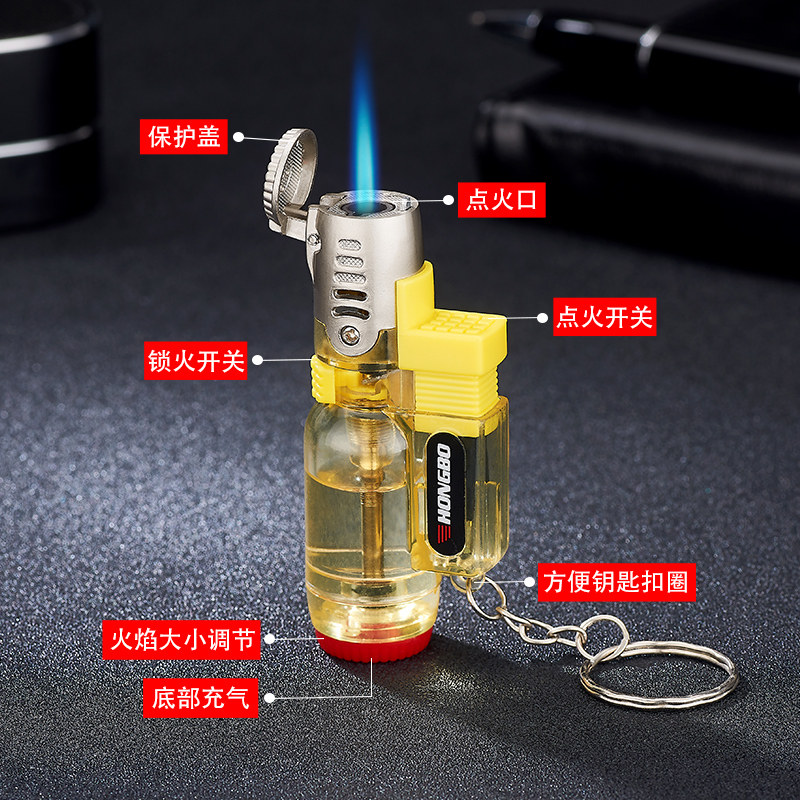 保护盖

点火口

点火开关

锁火开关

HONGBO

方便钥匙扣圈

火焰大小调节

底部充气