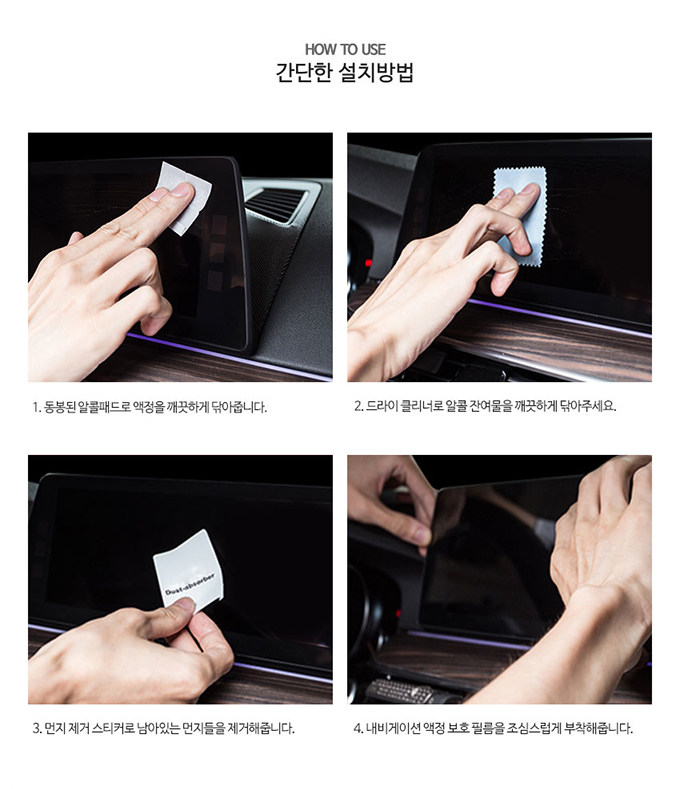 HOW TO USE
간단한 설치방법

1. 동봉된 알콜패드로 액정을 깨끗하게 닦아줍니다.

2. 드라이 클리너로 알콜 잔여물을 깨끗하게 닦아주세요.

Dust-absorber

3. 먼지 제거 스티커로 남아있는 먼지들을 제거해줍니다.

4. 내비게이션 액정 보호 필름을 조심스럽게 부착해줍니다.