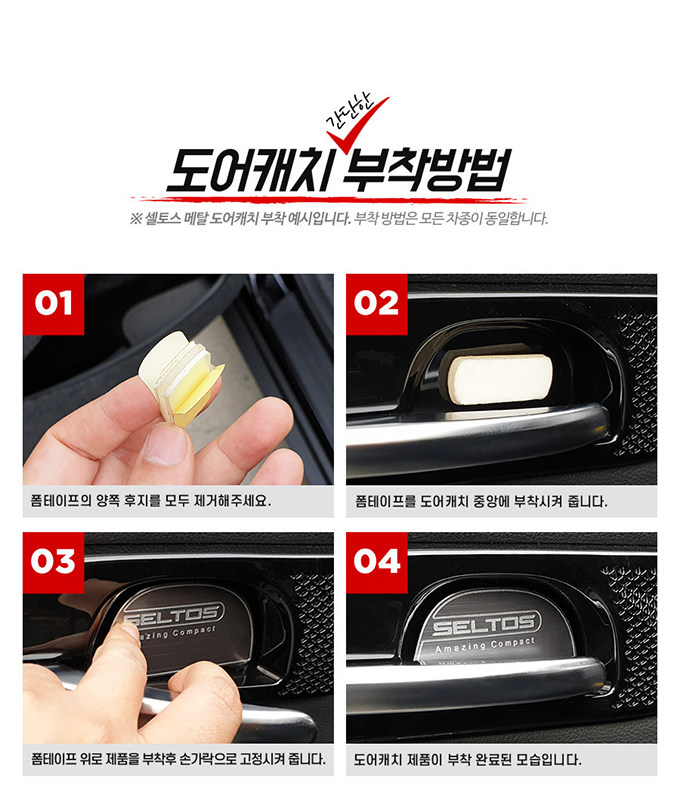 간단한
도어캐치 부착방법

※ 셀토스 메탈 도어캐치 부착 예시입니다. 부착 방법은 모든 차종이 동일합니다.

01

폼테이프의 양쪽 후지를 모두 제거해주세요.

02

폼테이프를 도어캐치 중앙에 부착시켜 줍니다.

03

SELTOS
Amazing Compact

폼테이프 위로 제품을 부착후 손가락으로 고정시켜 줍니다.

04

SELTOS
Amazing Compact

도어캐치 제품이 부착 완료된 모습입니다.