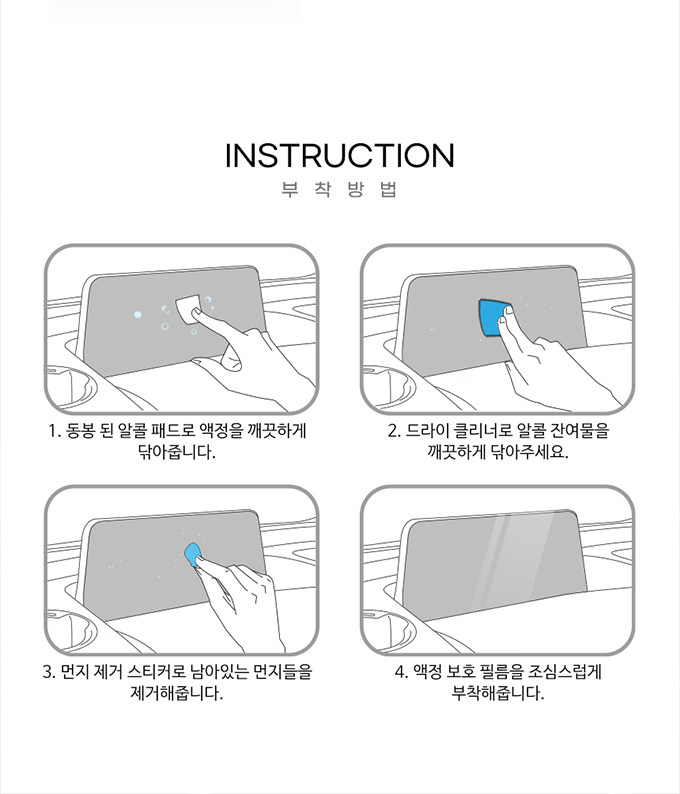 INSTRUCTION
부 착 방 법

1. 동봉 된 알콜 패드로 액정을 깨끗하게 닦아줍니다.

2. 드라이 클리너로 알콜 잔여물을 깨끗하게 닦아주세요.

3. 먼지 제거 스티커로 남아있는 먼지들을 제거해줍니다.

4. 액정 보호 필름을 조심스럽게 부착해줍니다.