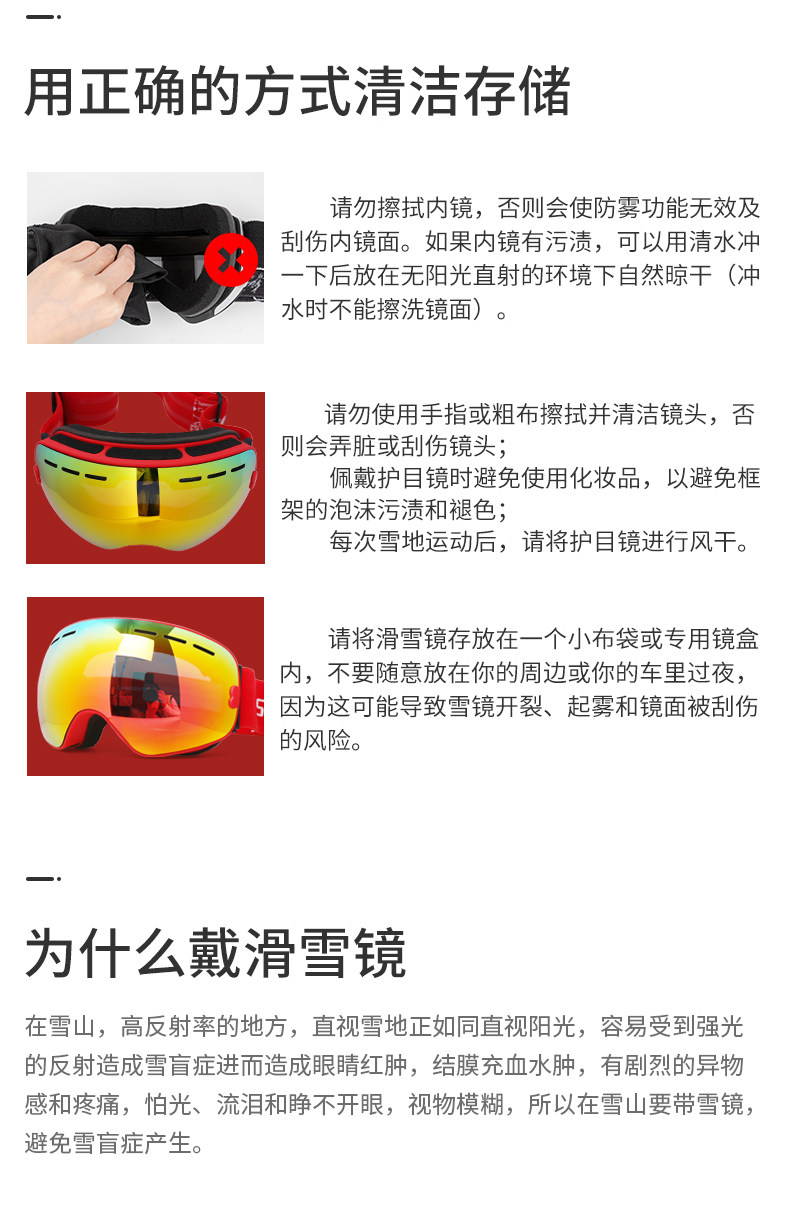 用正确的方式清洁存储

请勿擦拭内镜，否则会使防雾功能无效及刮伤内镜面。如果内镜有污渍，可以用清水冲一下后放在无阳光直射的环境下自然晾干（冲水时不能擦洗镜面）。

请勿使用手指或粗布擦拭并清洁镜头，否则会弄脏或刮伤镜头；

佩戴护目镜时避免使用化妆品，以避免框架的泡沫污渍和褪色；

每次雪地运动后，请将护目镜进行风干。

请将滑雪镜存放在一个小布袋或专用镜盒内，不要随意放在你的周边或你的车里过夜，因为这可能导致雪镜开裂、起雾和镜面被刮伤的风险。

为什么戴滑雪镜

在雪山，高反射率的地方，直视雪地正如同直视阳光，容易受到强光的反射造成雪盲症进而造成眼睛红肿，结膜充血水肿，有剧烈的异物感和疼痛，怕光、流泪和睁不开眼，视物模糊，所以在雪山要带雪镜，避免雪盲症产生。