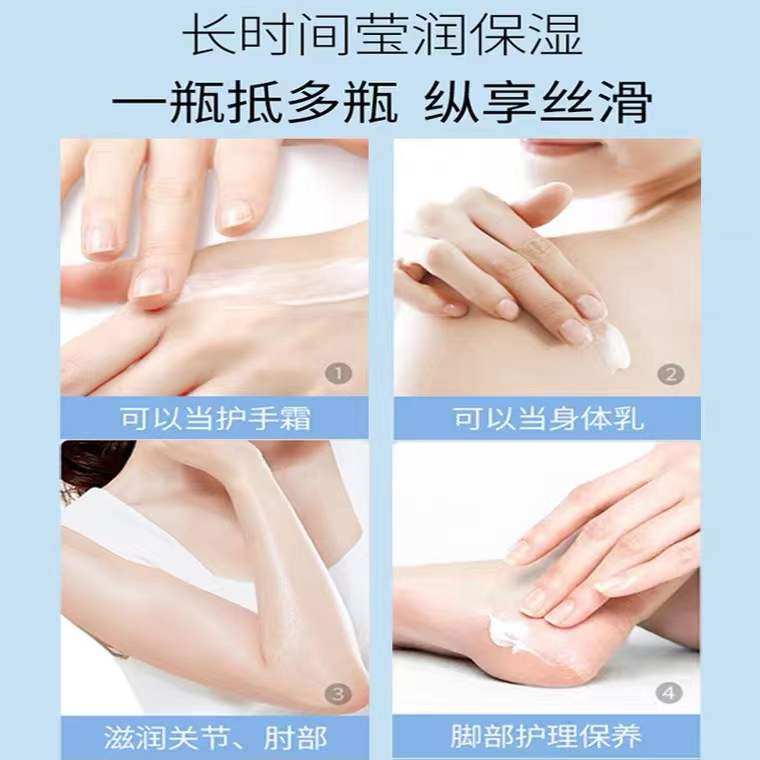 长时间莹润保湿
一瓶抵多瓶 纵享丝滑

1
可以当护手霜

2
可以当身体乳

3
滋润关节、肘部

4
脚部护理保养