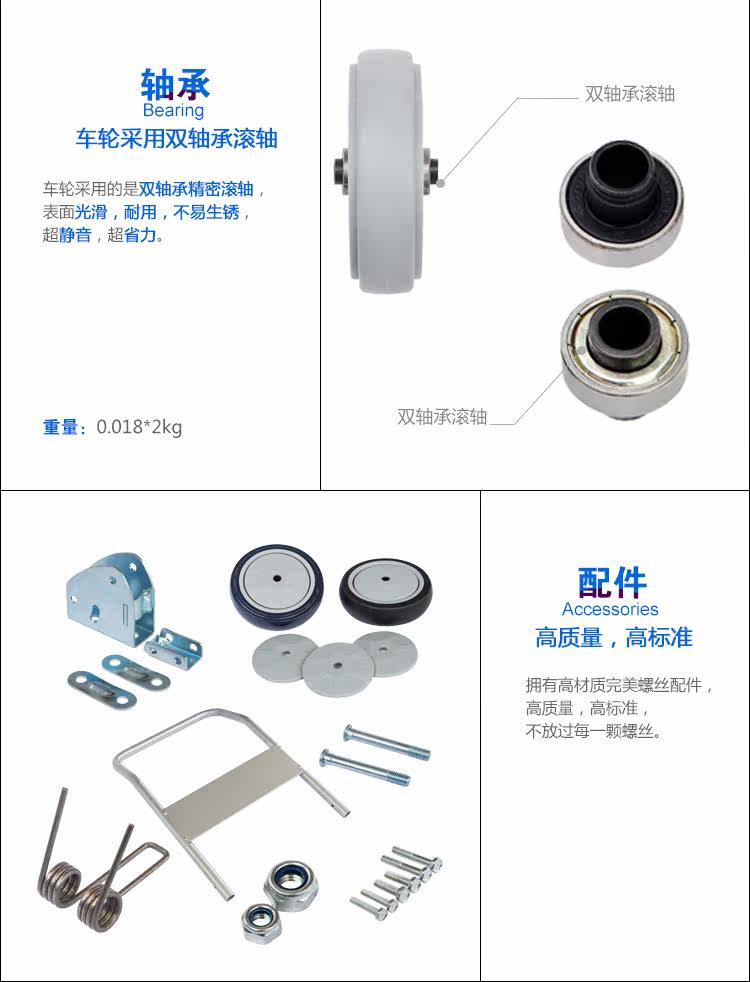 轴承
Bearing
车轮采用双轴承滚轴

车轮采用的是双轴承精密滚轴，表面光滑，耐用，不易生锈，超静音，超省力。

重量：0.018*2kg

双轴承滚轴

双轴承滚轴

配件
Accessories
高质量，高标准

拥有高材质完美螺丝配件，高质量，高标准，不放过每一颗螺丝。