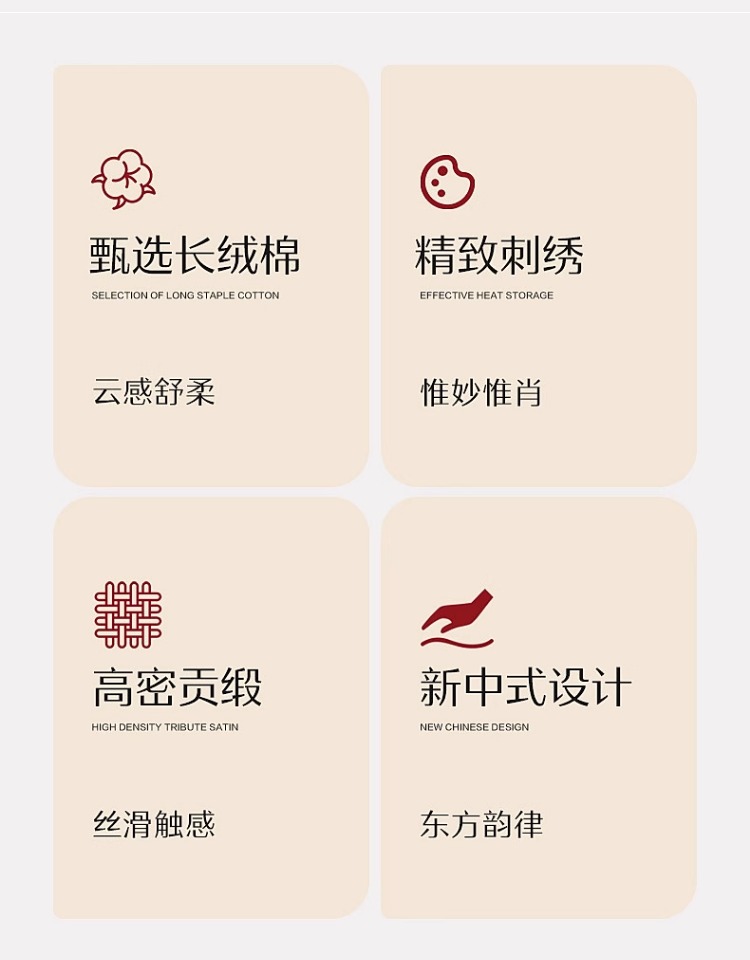 甄选长绒棉
SELECTION OF LONG STAPLE COTTON

云感舒柔

精致刺绣
EFFECTIVE HEAT STORAGE

惟妙惟肖

高密贡缎
HIGH DENSITY TRIBUTE SATIN

丝滑触感

新中式设计
NEW CHINESE DESIGN

东方韵律