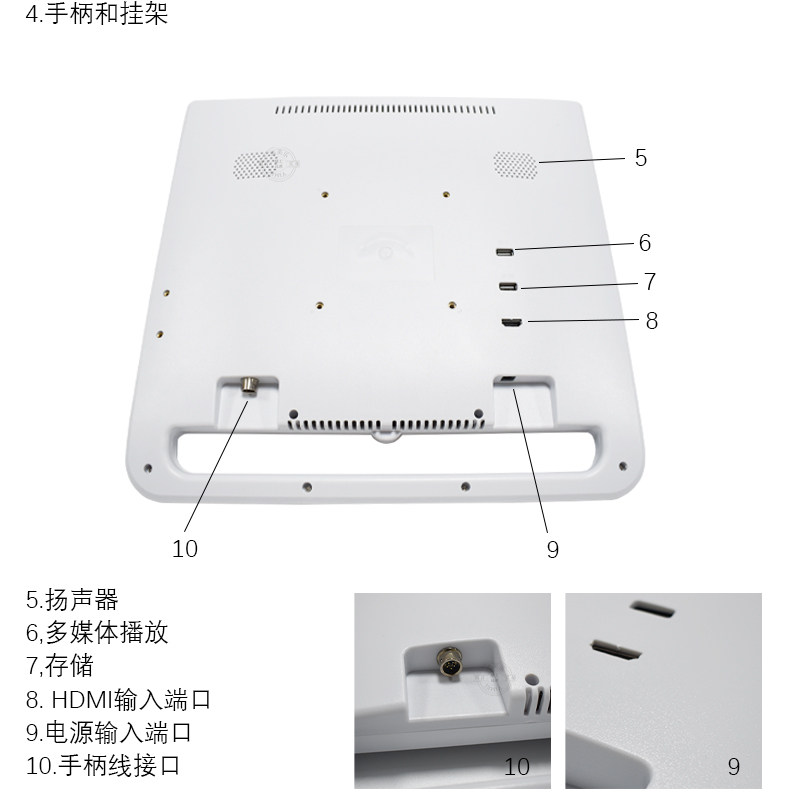 4.手柄和挂架

5

6

7

8

10

9

5.扬声器
6,多媒体播放
7,存储
8. HDMI输入端口
9.电源输入端口
10.手柄线接口

10

9