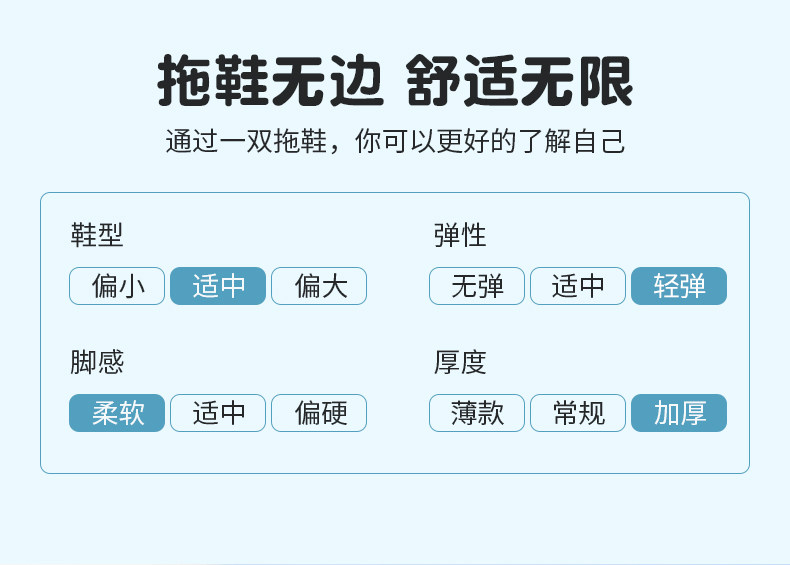 拖鞋无边 舒适无限

通过一双拖鞋，你可以更好的了解自己

鞋型

偏小 适中 偏大

脚感

柔软 适中 偏硬

弹性

无弹 适中 轻弹

厚度

薄款 常规 加厚