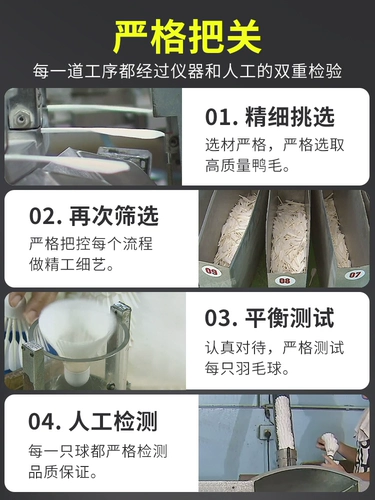 严格把关

每一道工序都经过仪器和人工的双重检验

01. 精细挑选

选材严格，严格选取高质量鸭毛。

02. 再次筛选

严格把控每个流程做精工细艺。

09

08

07

03. 平衡测试

认真对待，严格测试每只羽毛球。

04. 人工检测

每一只球都严格检测品质保证。