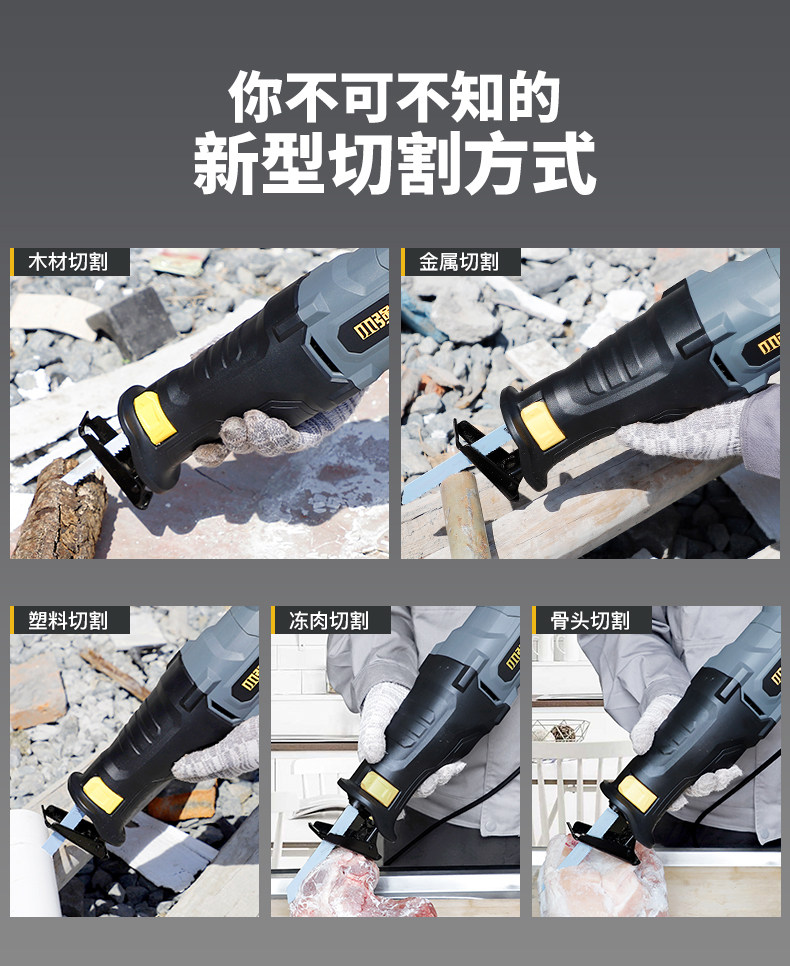 你不可不知的
新型切割方式

木材切割

金属切割

塑料切割

冻肉切割

骨头切割