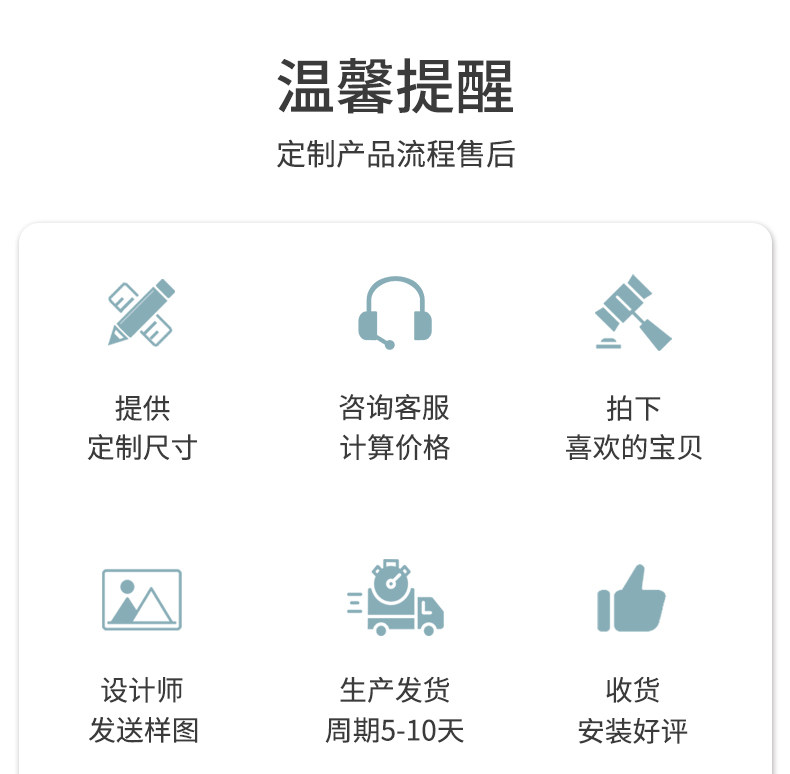 温馨提醒

定制产品流程售后

提供
定制尺寸

咨询客服
计算价格

拍下
喜欢的宝贝

设计师
发送样图

生产发货
周期5-10天

收货
安装好评