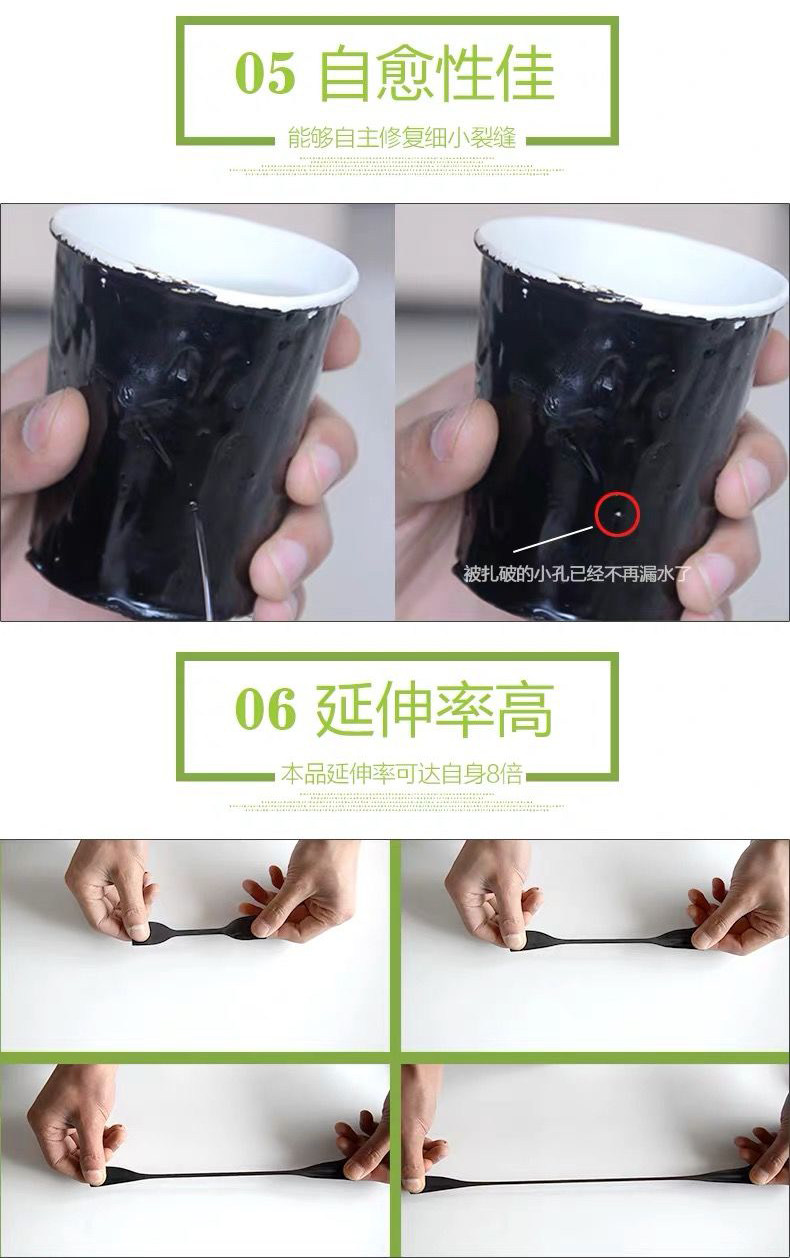 05 自愈性佳

能够自主修复细小裂缝

被扎破的小孔已经不再漏水了

06 延伸率高

本品延伸率可达自身8倍