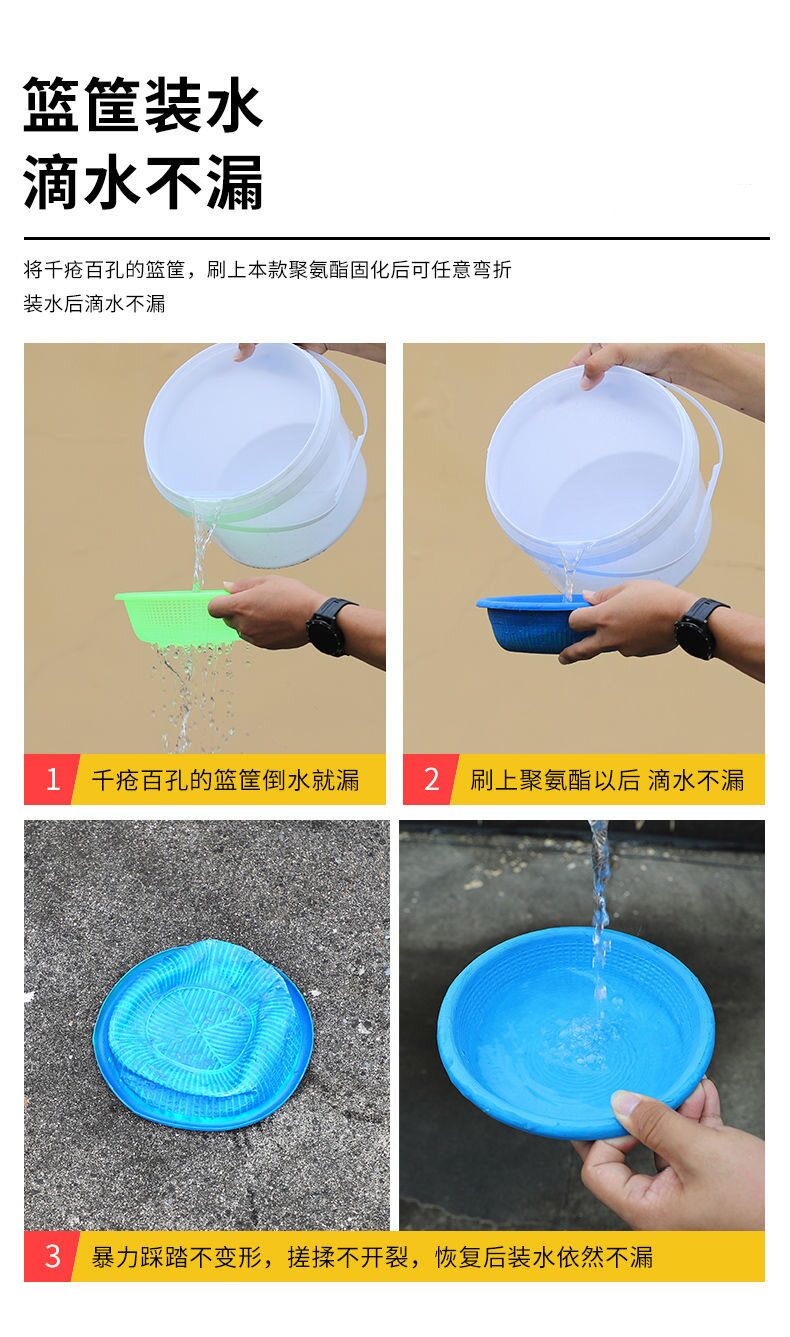 篮筐装水
滴水不漏

将千疮百孔的篮筐，刷上本款聚氨酯固化后可任意弯折
装水后滴水不漏

1 千疮百孔的篮筐倒水就漏

2 刷上聚氨酯以后 滴水不漏

3 暴力踩踏不变形，搓揉不开裂，恢复后装水依然不漏