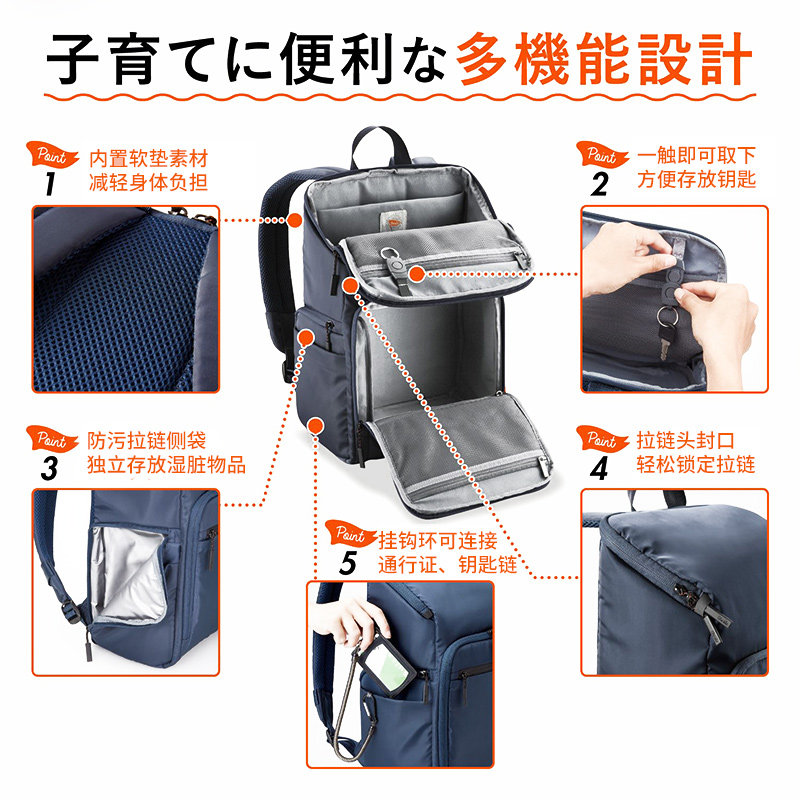 子育てに便利な多機能設計

Point 1
内置软垫素材
减轻身体负担

Point 2
一触即可取下
方便存放钥匙

Point 3
防污拉链侧袋
独立存放湿脏物品

Point 4
拉链头封口
轻松锁定拉链

Point 5
挂钩环可连接
通行证、钥匙链