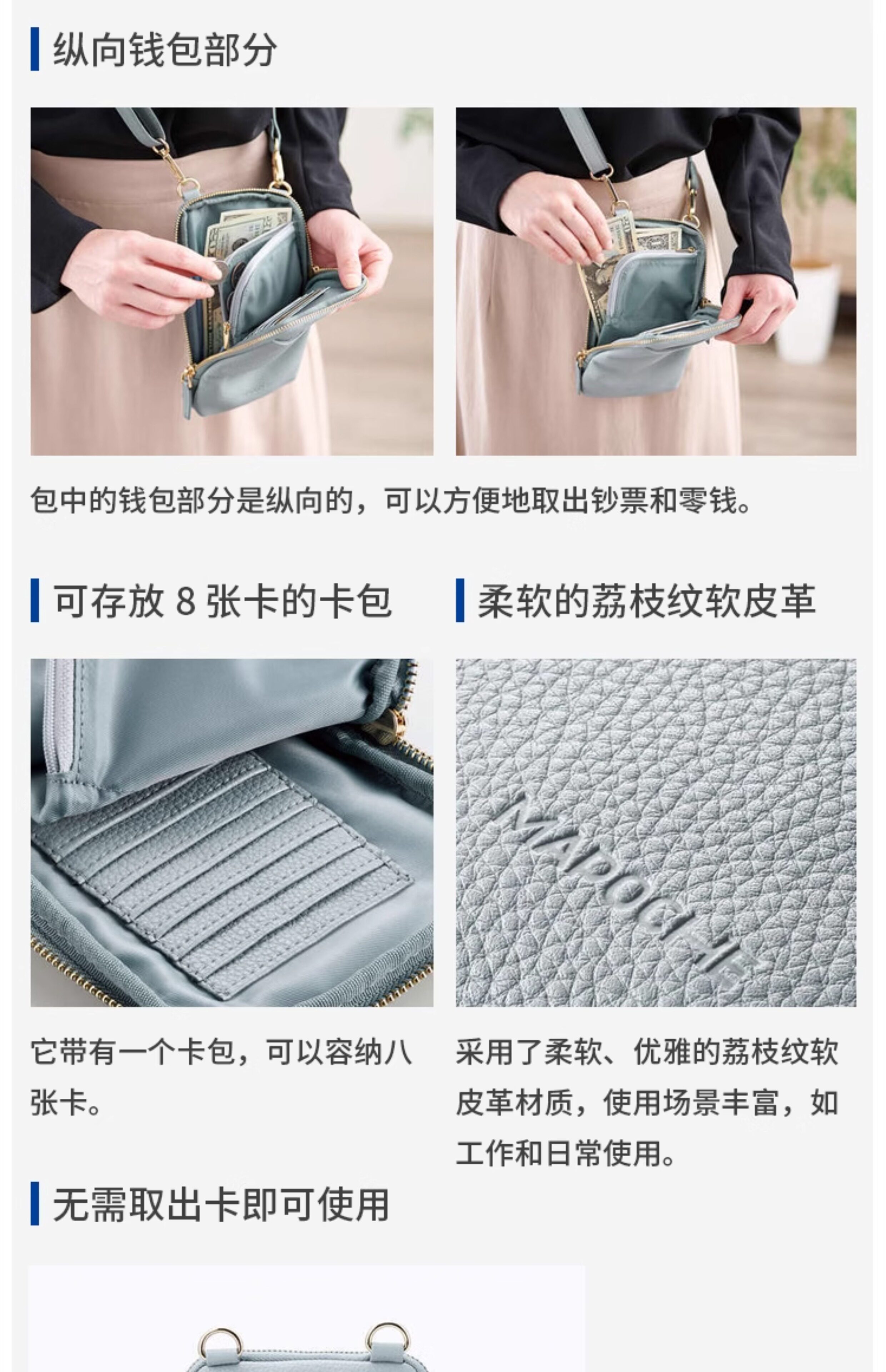 纵向钱包部分

包中的钱包部分是纵向的，可以方便地取出钞票和零钱。

可存放 8 张卡的卡包

它带有一个卡包，可以容纳八张卡。

柔软的荔枝纹软皮革

MAPOCHE

采用了柔软、优雅的荔枝纹软皮革材质，使用场景丰富，如工作和日常使用。

无需取出卡即可使用