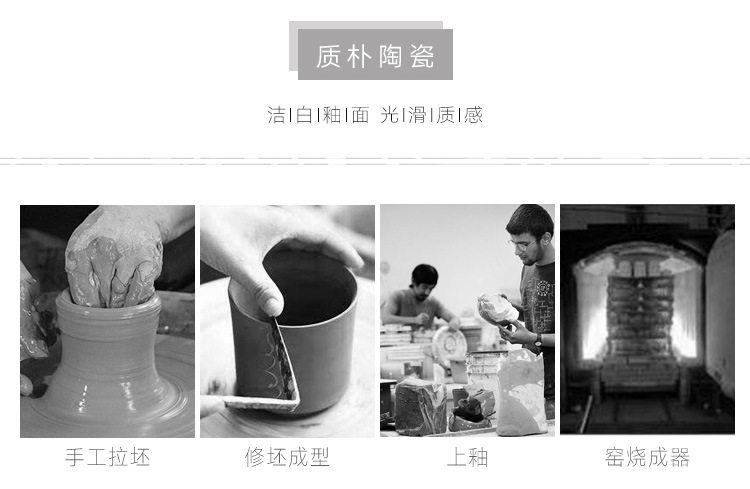 质朴陶瓷

洁|白|釉|面 光|滑|质|感

手工拉坯

修坯成型

上釉

窑烧成器