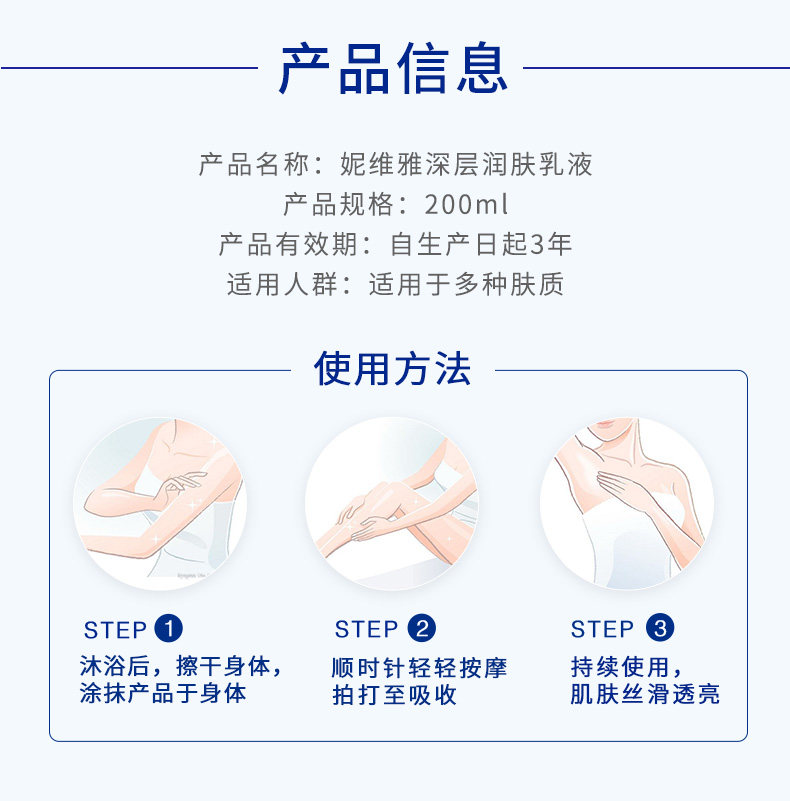 产品信息

产品名称：妮维雅深层润肤乳液
产品规格：200ml
产品有效期：自生产日起3年
适用人群：适用于多种肤质

使用方法

STEP 1
沐浴后，擦干身体，涂抹产品于身体

STEP 2
顺时针轻轻按摩拍打至吸收

STEP 3
持续使用，肌肤丝滑透亮