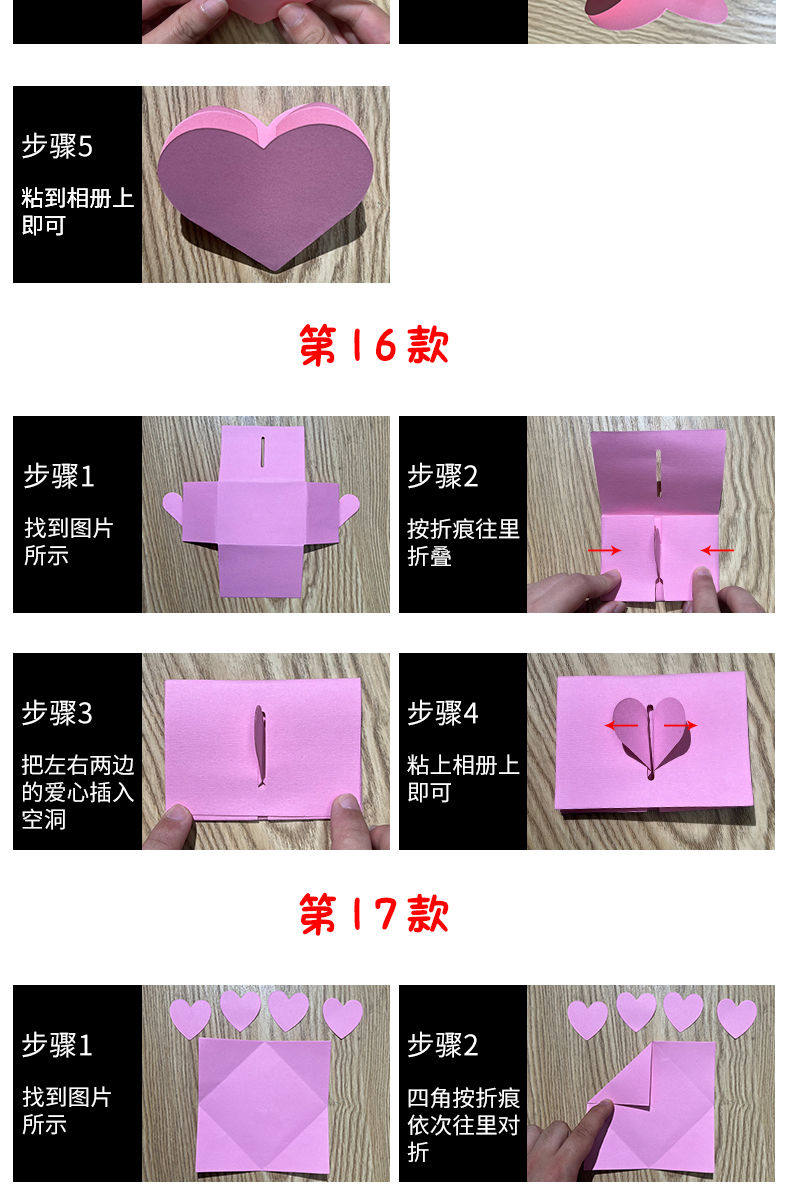 步骤5

粘到相册上即可

第16款

步骤1

找到图片所示

步骤2

按折痕往里折叠

步骤3

把左右两边的爱心插入空洞

步骤4

粘上相册上即可

第17款

步骤1

找到图片所示

步骤2

四角按折痕依次往里对折