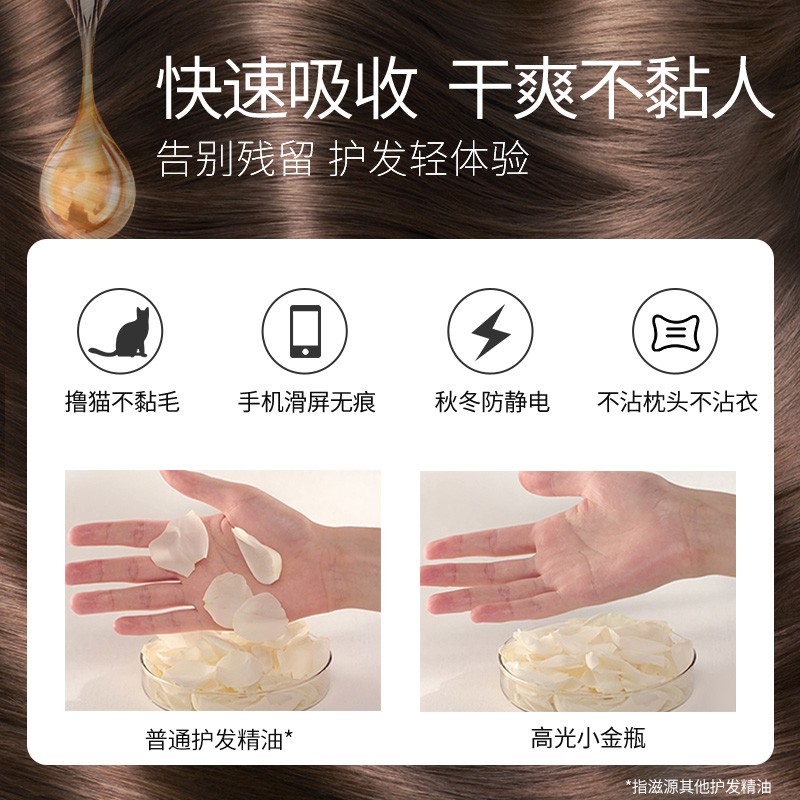 快速吸收 干爽不黏人
告别残留 护发轻体验

撸猫不黏毛
手机滑屏无痕
秋冬防静电
不沾枕头不沾衣

普通护发精油*
高光小金瓶

*指滋源其他护发精油