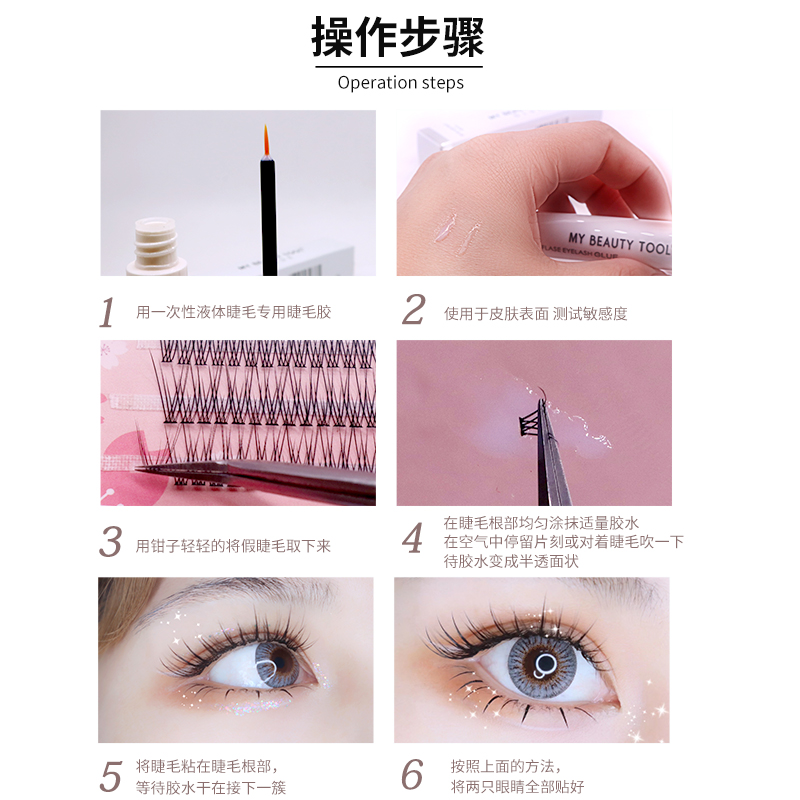 操作步骤

Operation steps

MY BEAUTY TOOL
FLASE EYELASH GLUE

1 用一次性液体睫毛专用睫毛胶

2 使用于皮肤表面 测试敏感度

3 用钳子轻轻的将假睫毛取下来

4 在睫毛根部均匀涂抹适量胶水
在空气中停留片刻或对着睫毛吹一下
待胶水变成半透面状

5 将睫毛粘在睫毛根部，
等待胶水干在接下一簇

6 按照上面的方法，
将两只眼睛全部贴好