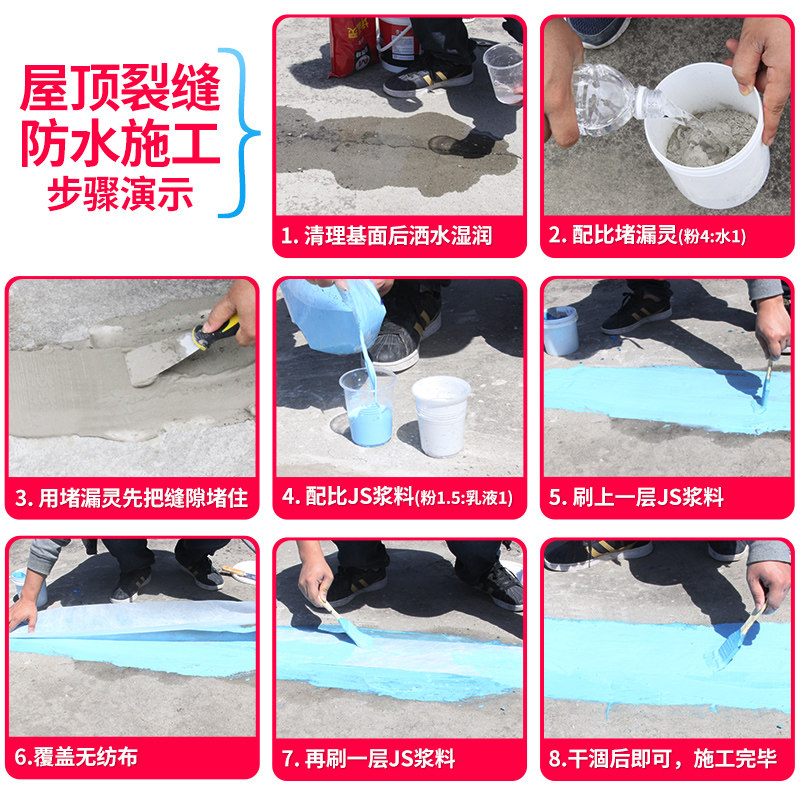 屋顶裂缝
防水施工
步骤演示

1. 清理基面后洒水湿润

2. 配比堵漏灵(粉4:水1)

3. 用堵漏灵先把缝隙堵住

4. 配比JS浆料(粉1.5:乳液1)

5. 刷上一层JS浆料

6.覆盖无纺布

7. 再刷一层JS浆料

8.干涸后即可，施工完毕