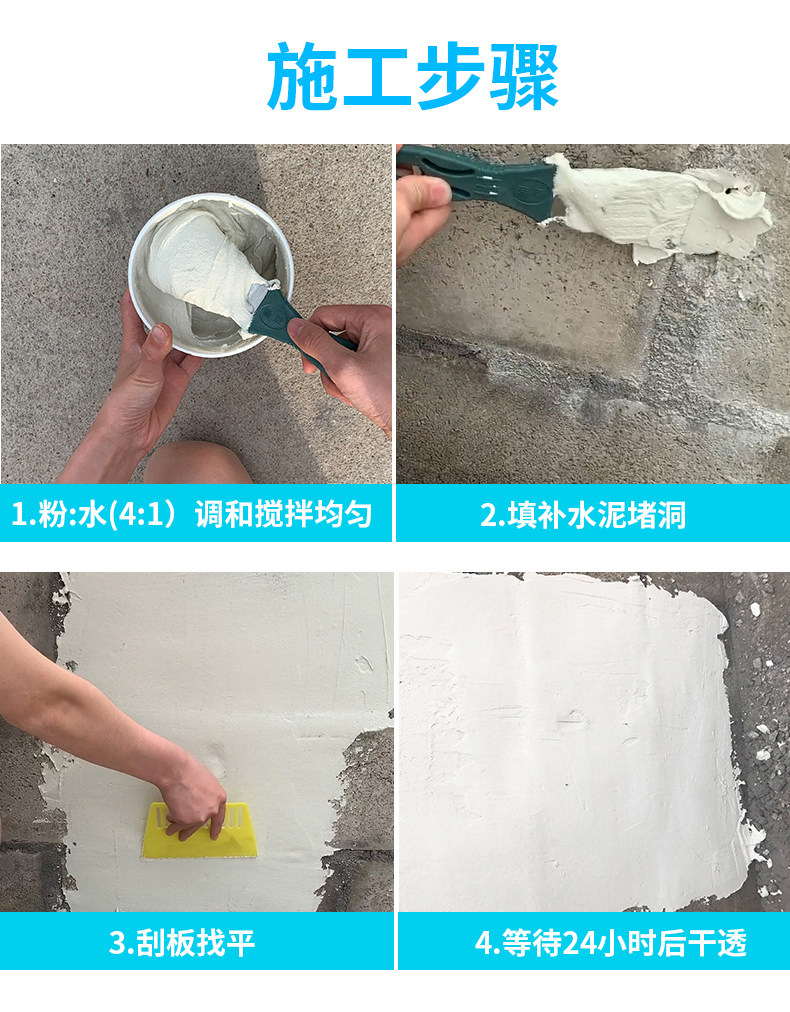 施工步骤

1.粉:水(4:1）调和搅拌均匀

2.填补水泥堵洞

3.刮板找平

4.等待24小时后干透