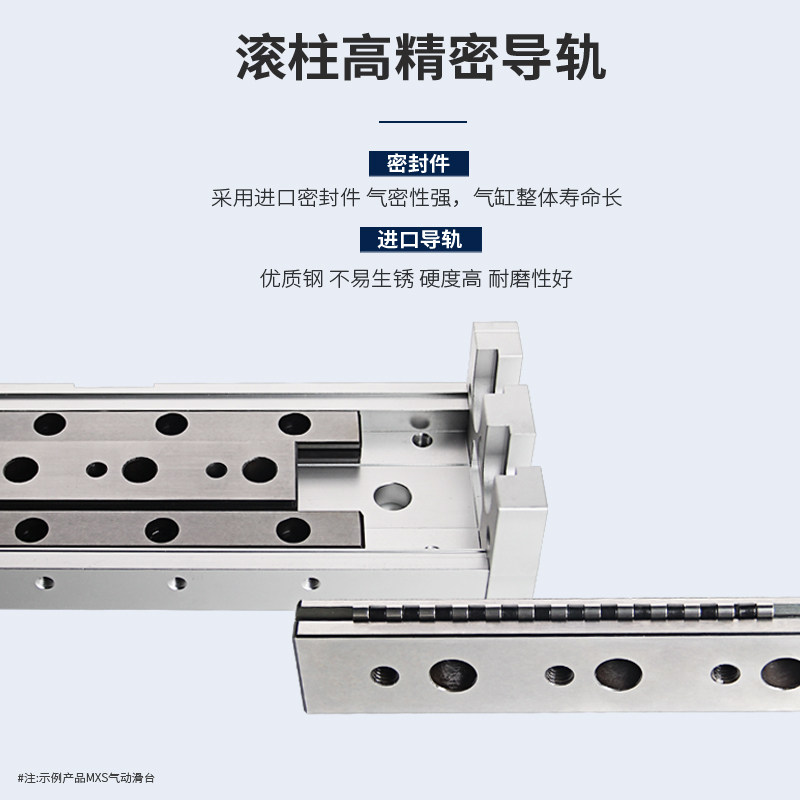 滚柱高精密导轨

密封件

采用进口密封件 气密性强，气缸整体寿命长

进口导轨

优质钢 不易生锈 硬度高 耐磨性好

#注:示例产品MXS气动滑台