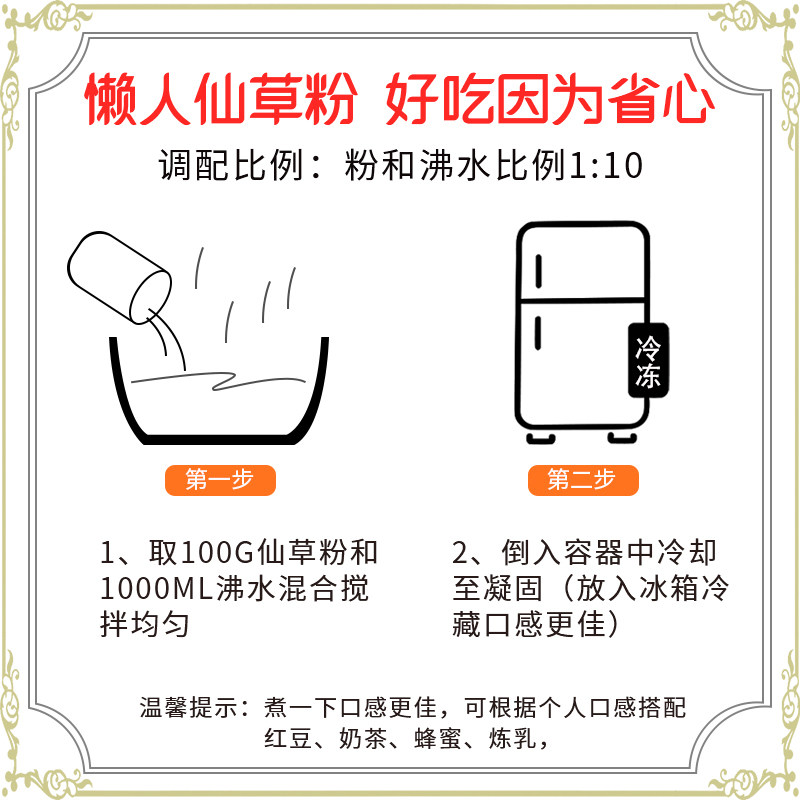 懒人仙草粉 好吃因为省心

调配比例：粉和沸水比例1:10

冷冻

第一步

第二步

1、取100G仙草粉和1000ML沸水混合搅拌均匀

2、倒入容器中冷却至凝固（放入冰箱冷藏口感更佳）

温馨提示：煮一下口感更佳，可根据个人口感搭配红豆、奶茶、蜂蜜、炼乳，