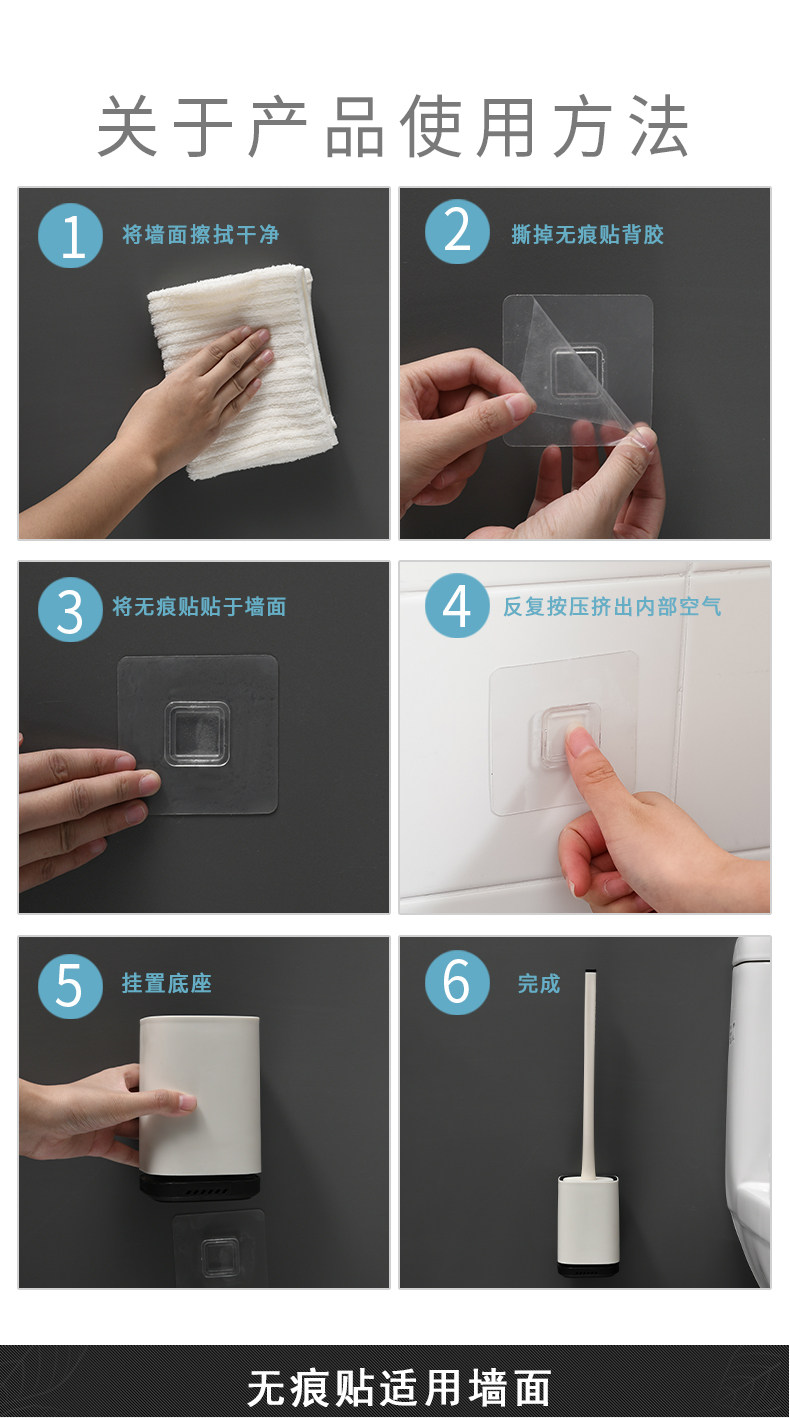 关于产品使用方法

1 将墙面擦拭干净

2 撕掉无痕贴背胶

3 将无痕贴贴于墙面

4 反复按压挤出内部空气

5 挂置底座

6 完成

无痕贴适用墙面