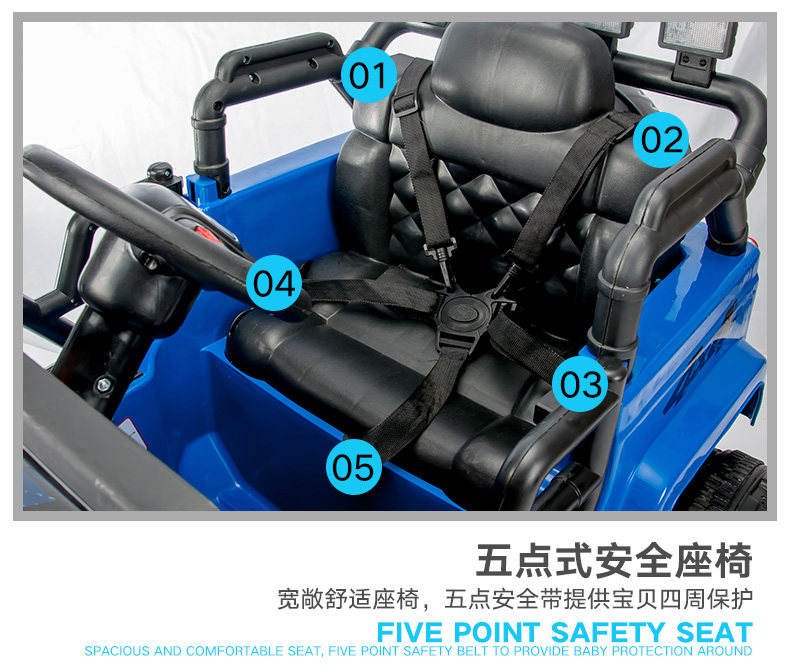 01

02

04

03

05

五点式安全座椅

宽敞舒适座椅，五点安全带提供宝贝四周保护

FIVE POINT SAFETY SEAT

SPACIOUS AND COMFORTABLE SEAT, FIVE POINT SAFETY BELT TO PROVIDE BABY PROTECTION AROUND