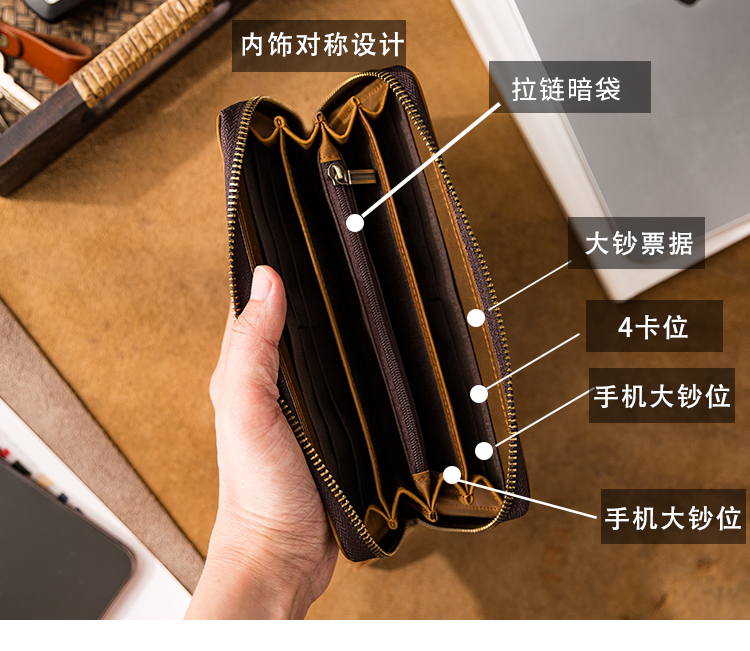 内饰对称设计

拉链暗袋

大钞票据

4卡位

手机大钞位

手机大钞位